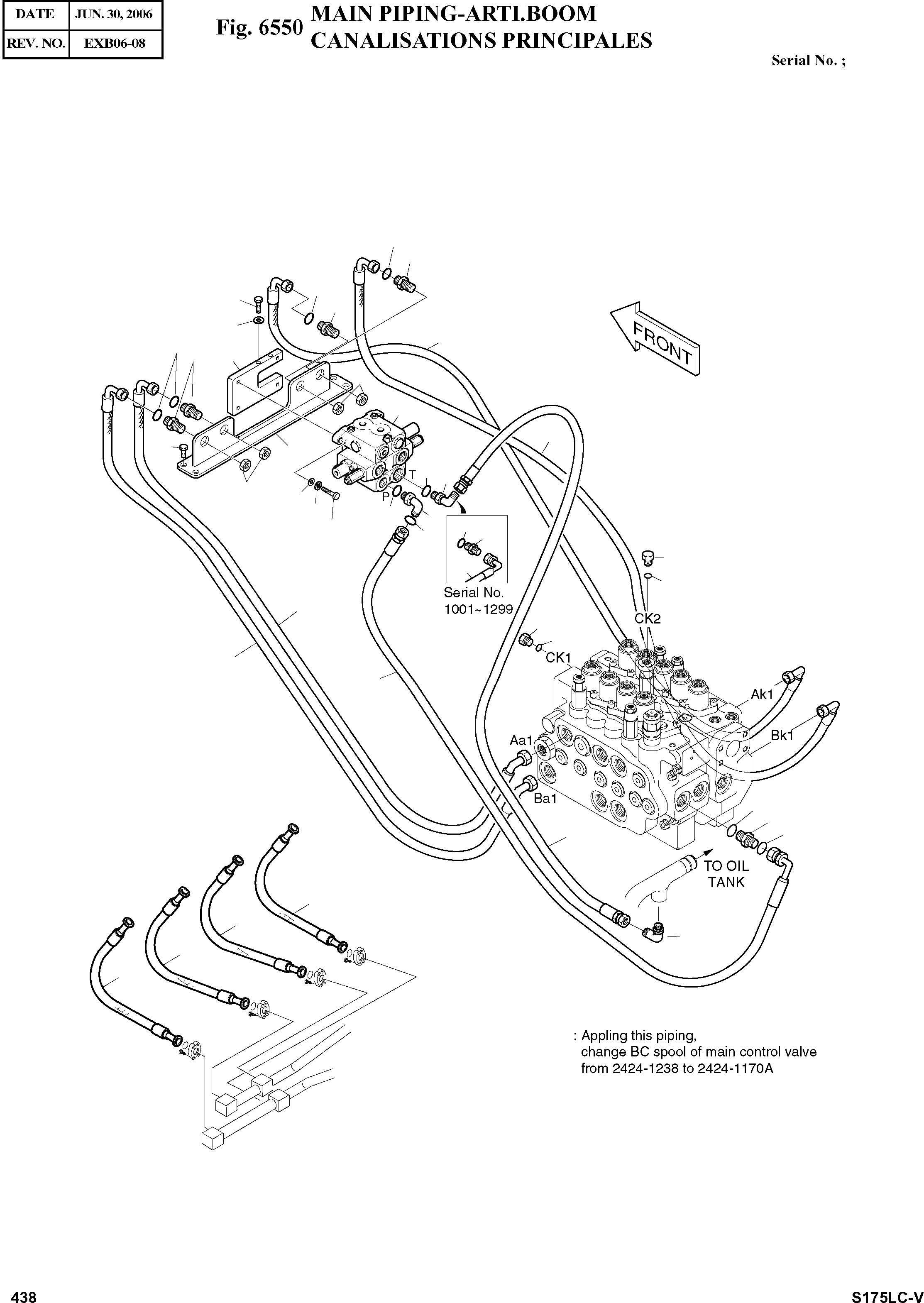 | DATE | JUN. 30, 2006 |
|---|---|
| REV. NO. | EXB06-08 |

Fig. 6550 MAIN PIPING-ARTI.BOOM
CANALISATIONS PRINCIPALES

Serial No. ;

FRONT

T

P

Serial No.
1001~1299

CK2

CK1

Ak1

Bk1

Aa1

Ba1

TO OIL
TANK

: Appling this piping,
change BC spool of main control valve
from 2424-1238 to 2424-1170A

438

S175LC-V