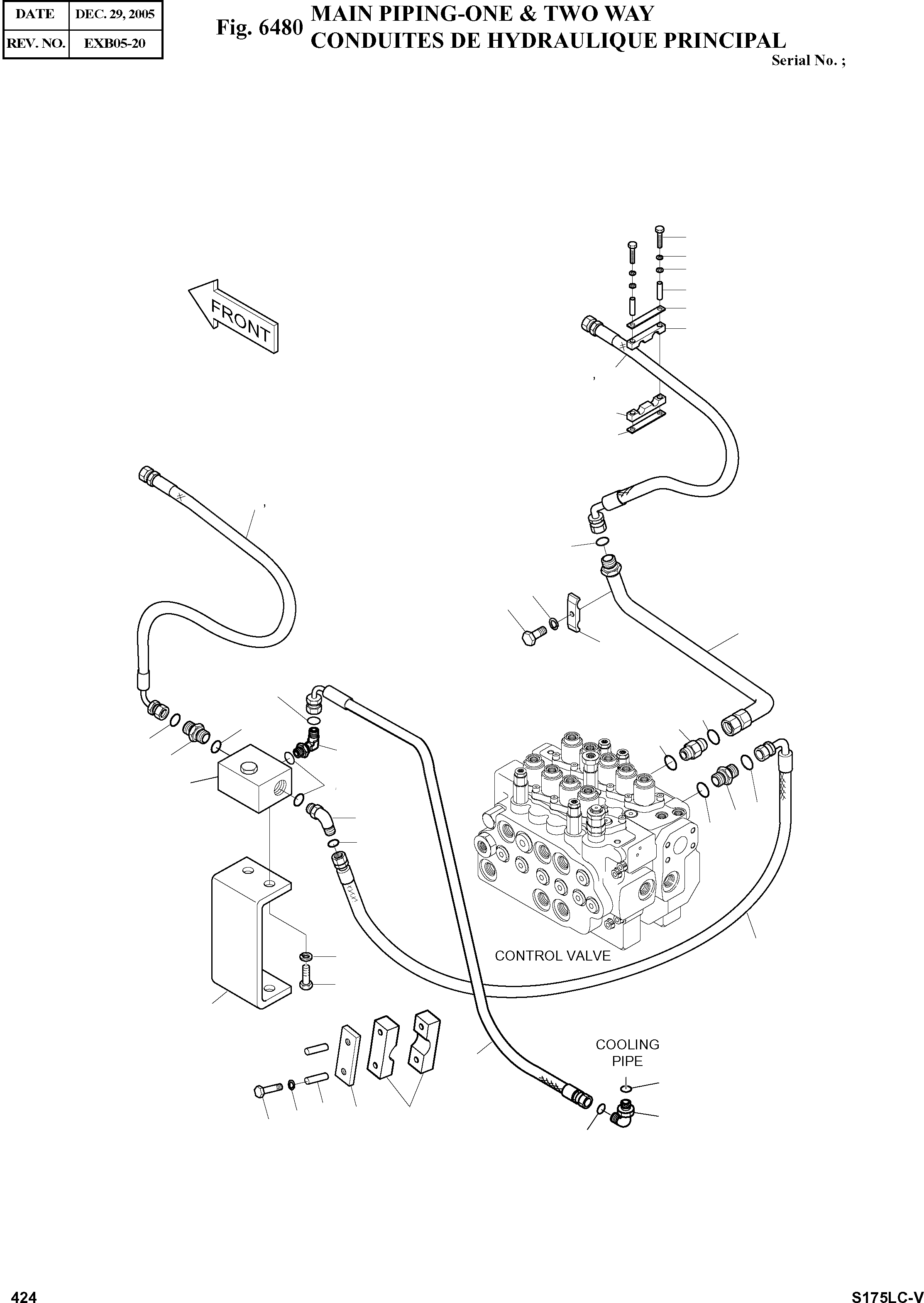 | DATE | DEC. 29, 2005 |
|---|---|
| REV. NO. | EXB05-20 |

Fig. 6480 MAIN PIPING-ONE & TWO WAY
CONDUITES DE HYDRAULIQUE PRINCIPAL

Serial No. ;

FRONT

CONTROL VALVE

COOLING PIPE

424

S175LC-V