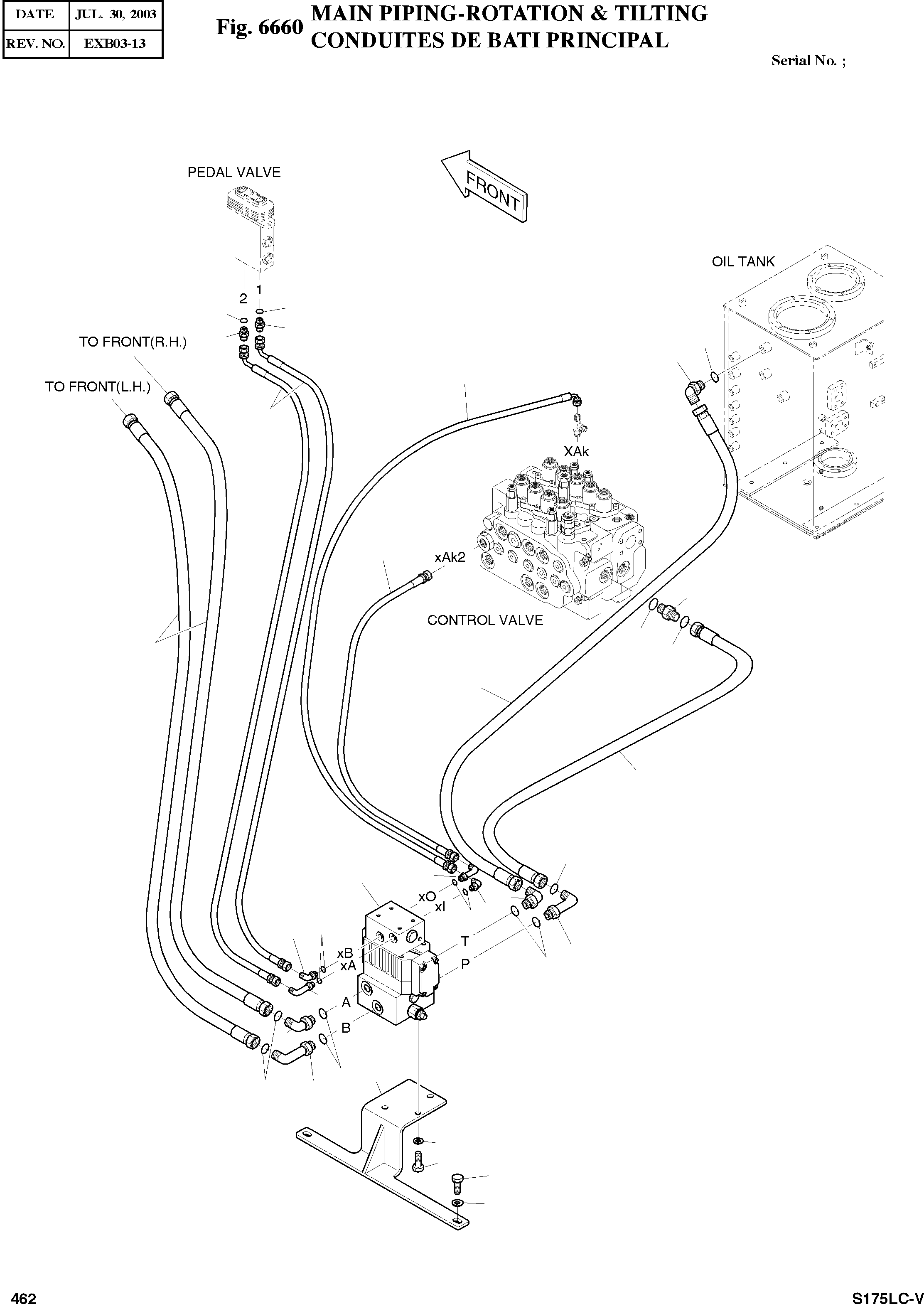 | DATE | JUL. 30, 2003 |
|---|---|
| REV. NO. | EXB03-13 |

Fig. 6660 MAIN PIPING-ROTATION & TILTING
CONDUITES DE BATI PRINCIPAL

Serial No. ;

PEDAL VALVE

FRONT

OIL TANK

2 1

TO FRONT(R.H.)

TO FRONT(L.H.)

XAk

xAk2

CONTROL VALVE

xO
xI

T
P

xB
xA

A
B

462

S175LC-V