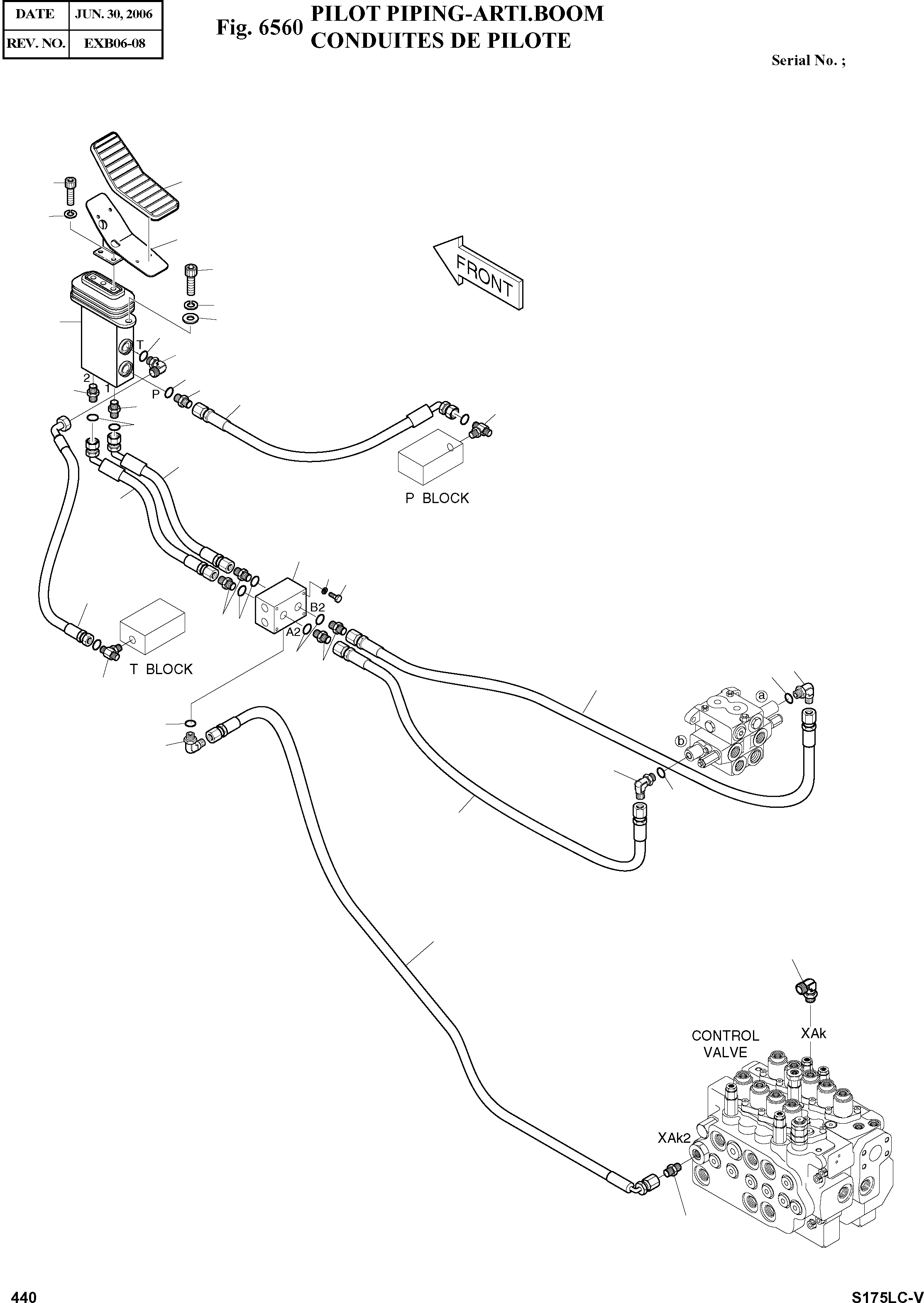 | DATE | JUN. 30, 2006 |
|---|---|
| REV. NO. | EXB06-08 |

Fig. 6560 PILOT PIPING-ARTI.BOOM
CONDUITES DE PILOTE

Serial No. ;

FRONT

T

2

1

P

P BLOCK

B2

A2

T BLOCK

a

b

CONTROL VALVE

XAk

XAk2

440

S175LC-V