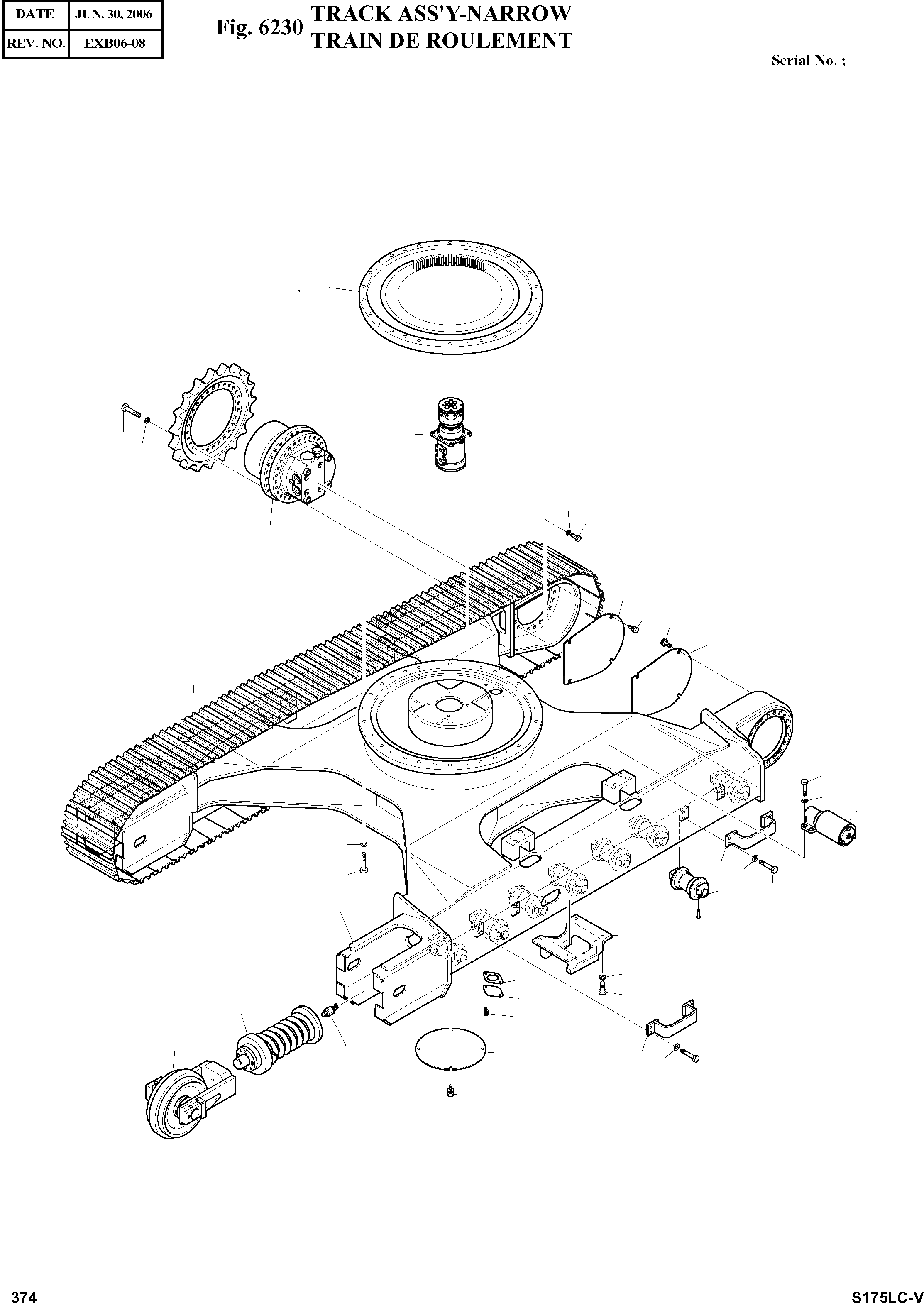 | DATE | JUN. 30, 2006 |
|---|---|
| REV. NO. | EXB06-08 |

Fig. 6230 TRACK ASS'Y-NARROW
TRAIN DE ROULEMENT

Serial No. ;

374

S175LC-V