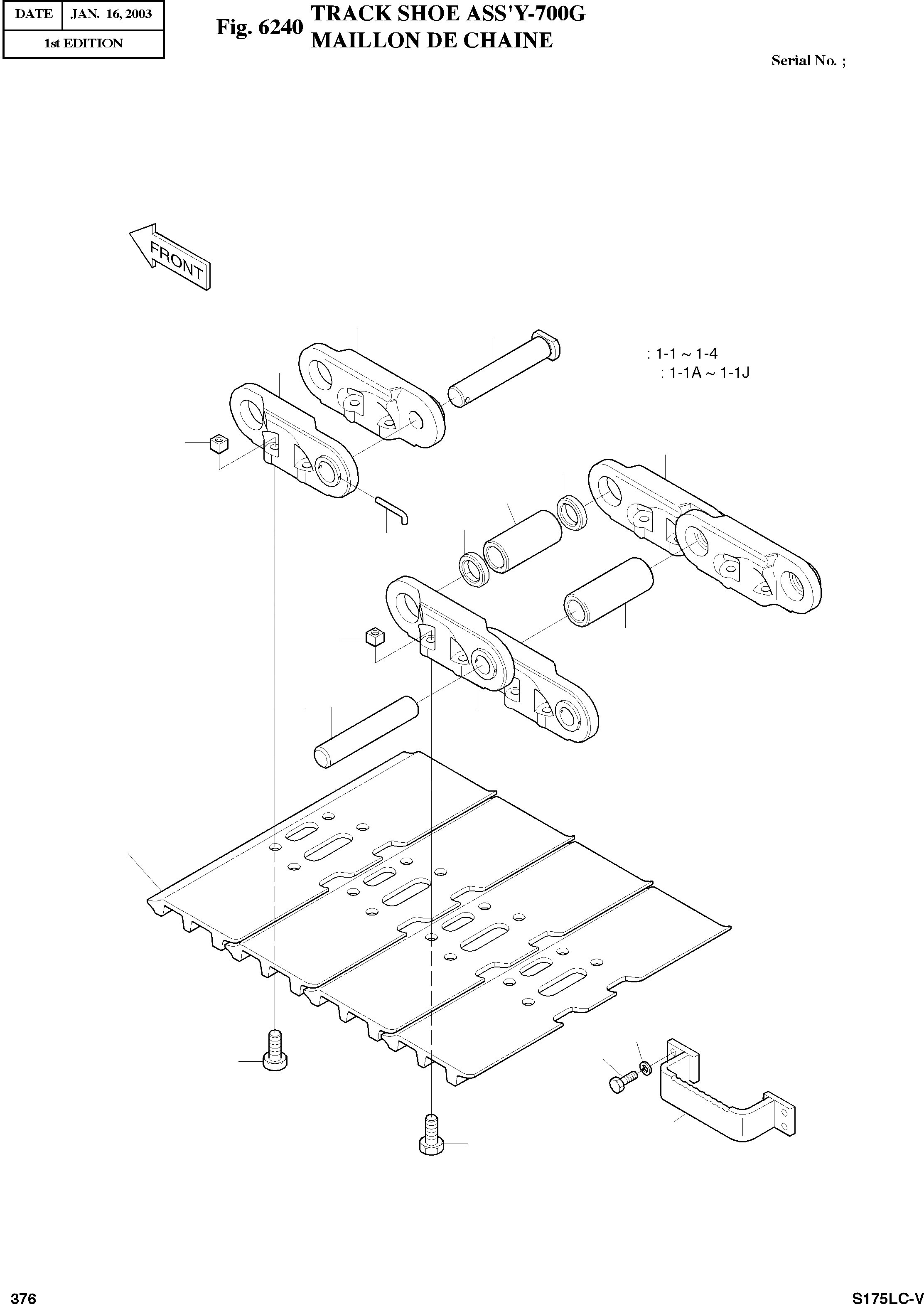 | DATE | JAN. 16, 2003 |
|---|---|
| 1st EDITION | |

Fig. 6240 TRACK SHOE ASS'Y-700G
MAILLON DE CHAINE

Serial No. ;

FRONT

: 1-1 ~ 1-4
: 1-1A ~ 1-1J

376

S175LC-V