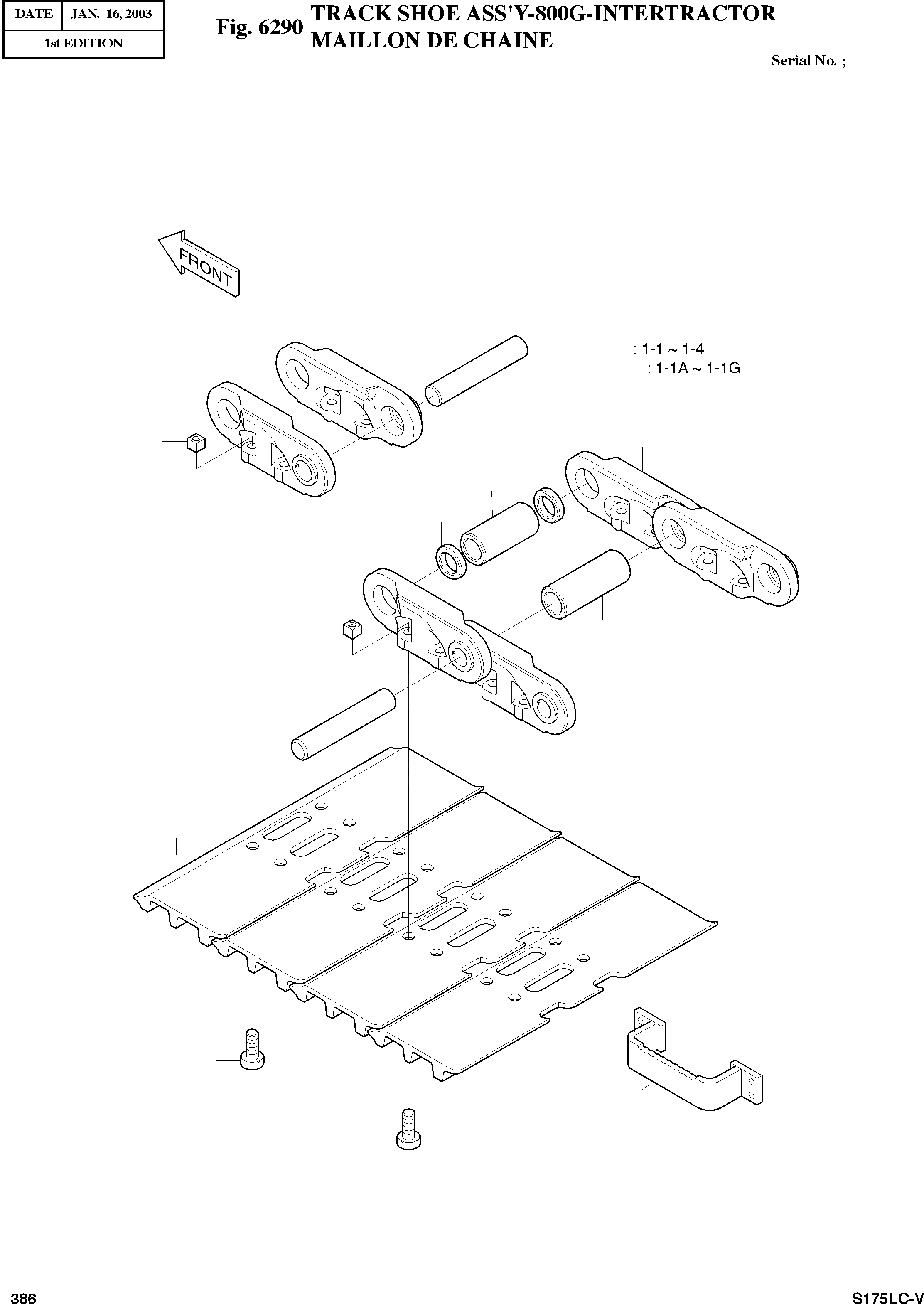 | DATE | JAN. 16, 2003 |
|---|---|
| 1st EDITION | |

Fig. 6290 TRACK SHOE ASS'Y-800G-INTERTRACTOR MAILLON DE CHAINE

Serial No. ;

FRONT

: 1-1 ~ 1-4
: 1-1A ~ 1-1G

386

S175LC-V