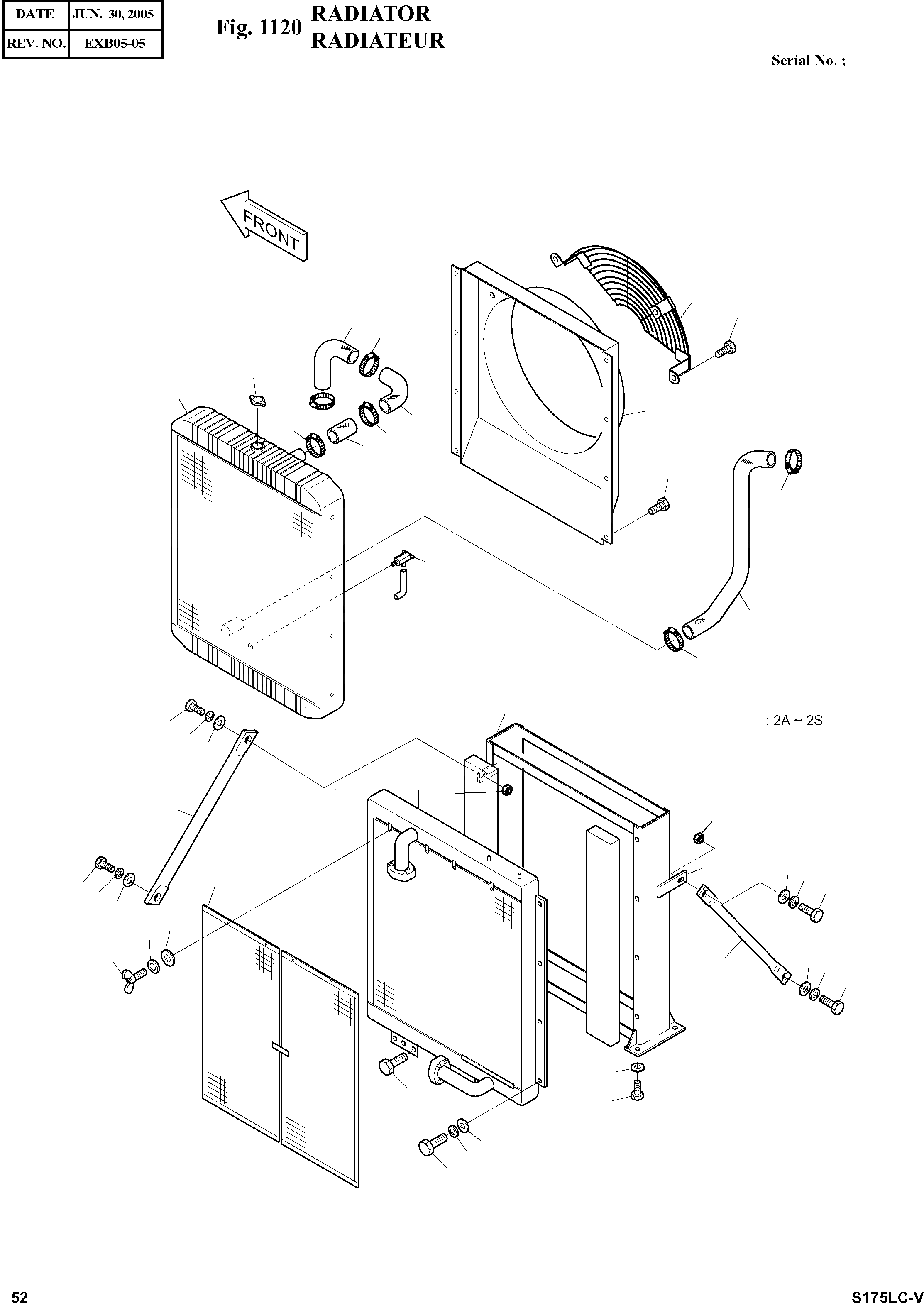 | DATE | JUN. 30, 2005 |
|---|---|
| REV. NO. | EXB05-05 |

Fig. 1120 RADIATOR
RADIATEUR

Serial No. ;

FRONT

: 2A ~ 2S

52

S175LC-V