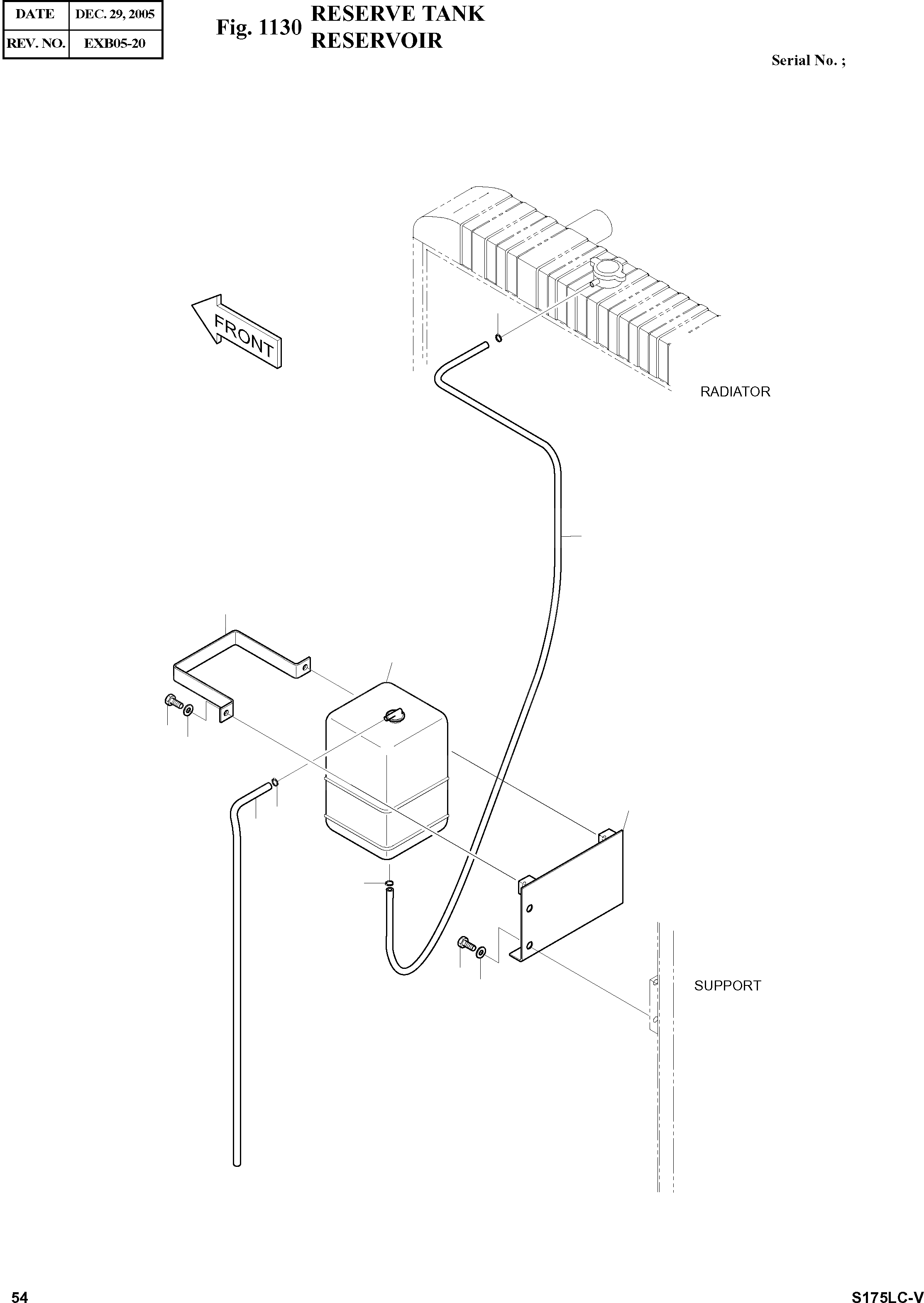 | DATE | DEC. 29, 2005 |
|---|---|
| REV. NO. | EXB05-20 |

Fig. 1130 RESERVE TANK
RESERVOIR

Serial No. ;

FRONT

RADIATOR

SUPPORT

54

S175LC-V