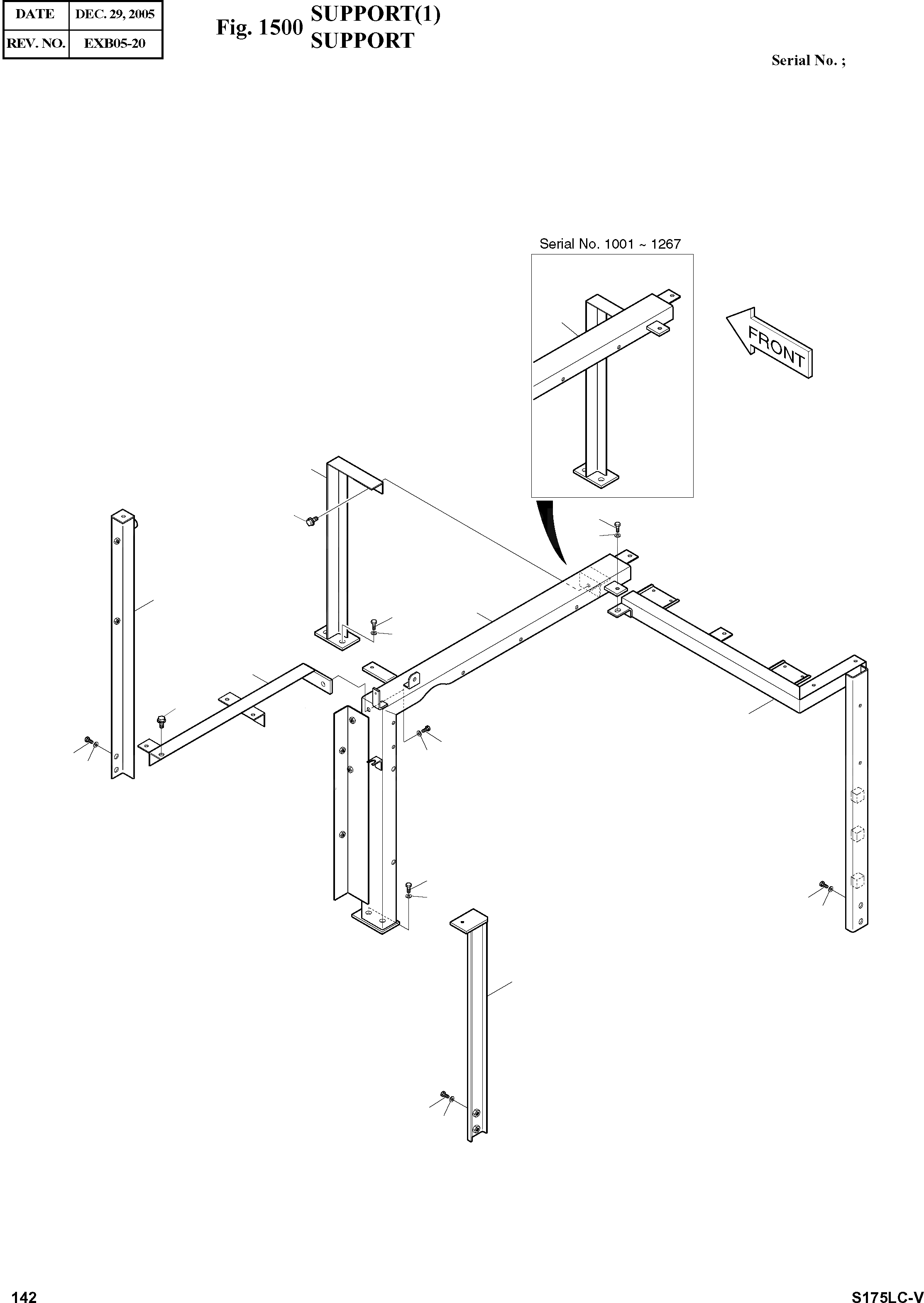 | DATE | DEC. 29, 2005 |
|---|---|
| REV. NO. | EXB05-20 |

Fig. 1500 SUPPORT(1)
SUPPORT

Serial No. ;

Serial No. 1001 ~ 1267

FRONT

142

S175LC-V