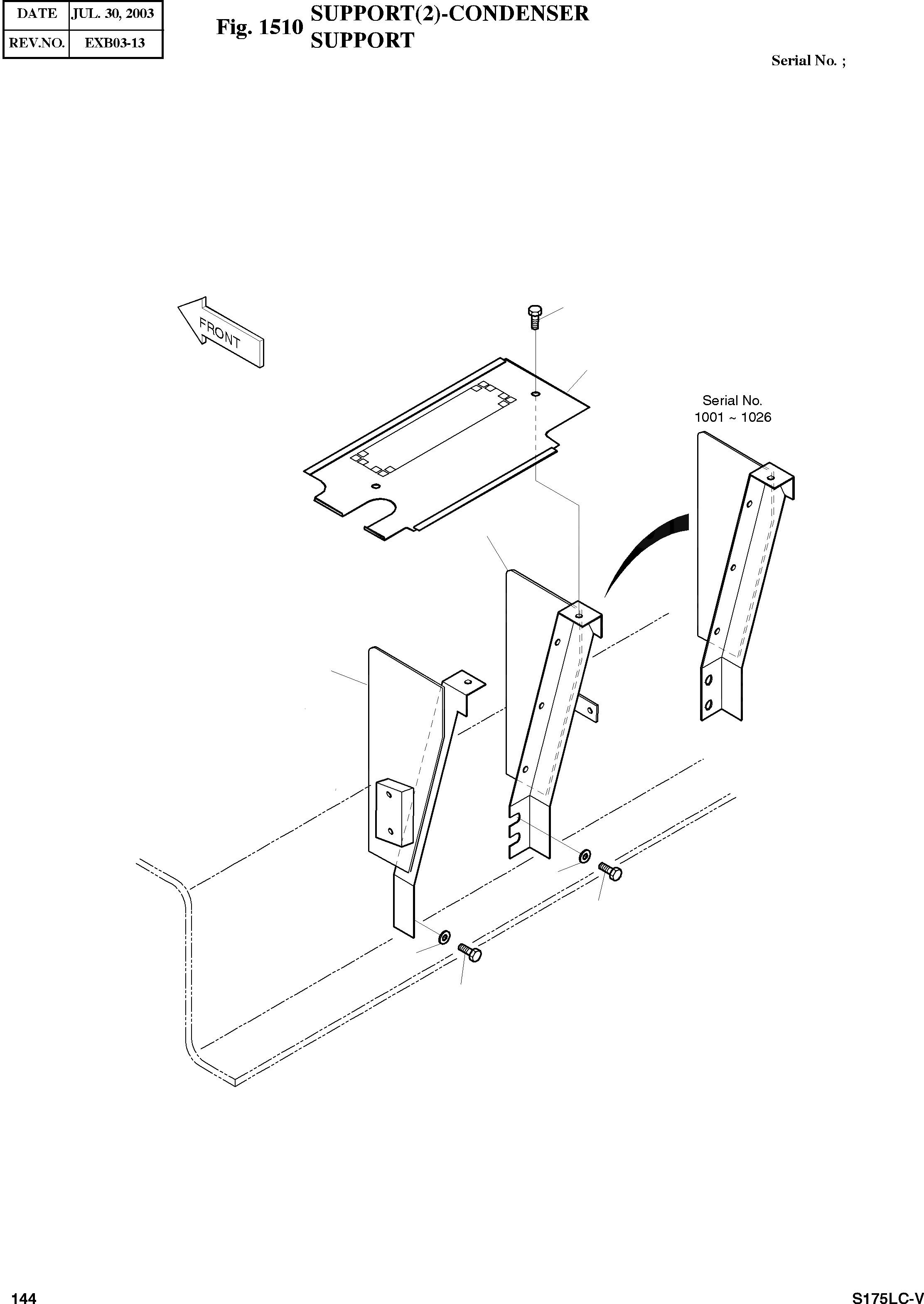 | DATE | JUL. 30, 2003 |
|---|---|
| REV.NO. | EXB03-13 |

Fig. 1510 SUPPORT(2)-CONDENSER SUPPORT

Serial No. ;

FRONT

Serial No. 1001 ~ 1026

144

S175LC-V