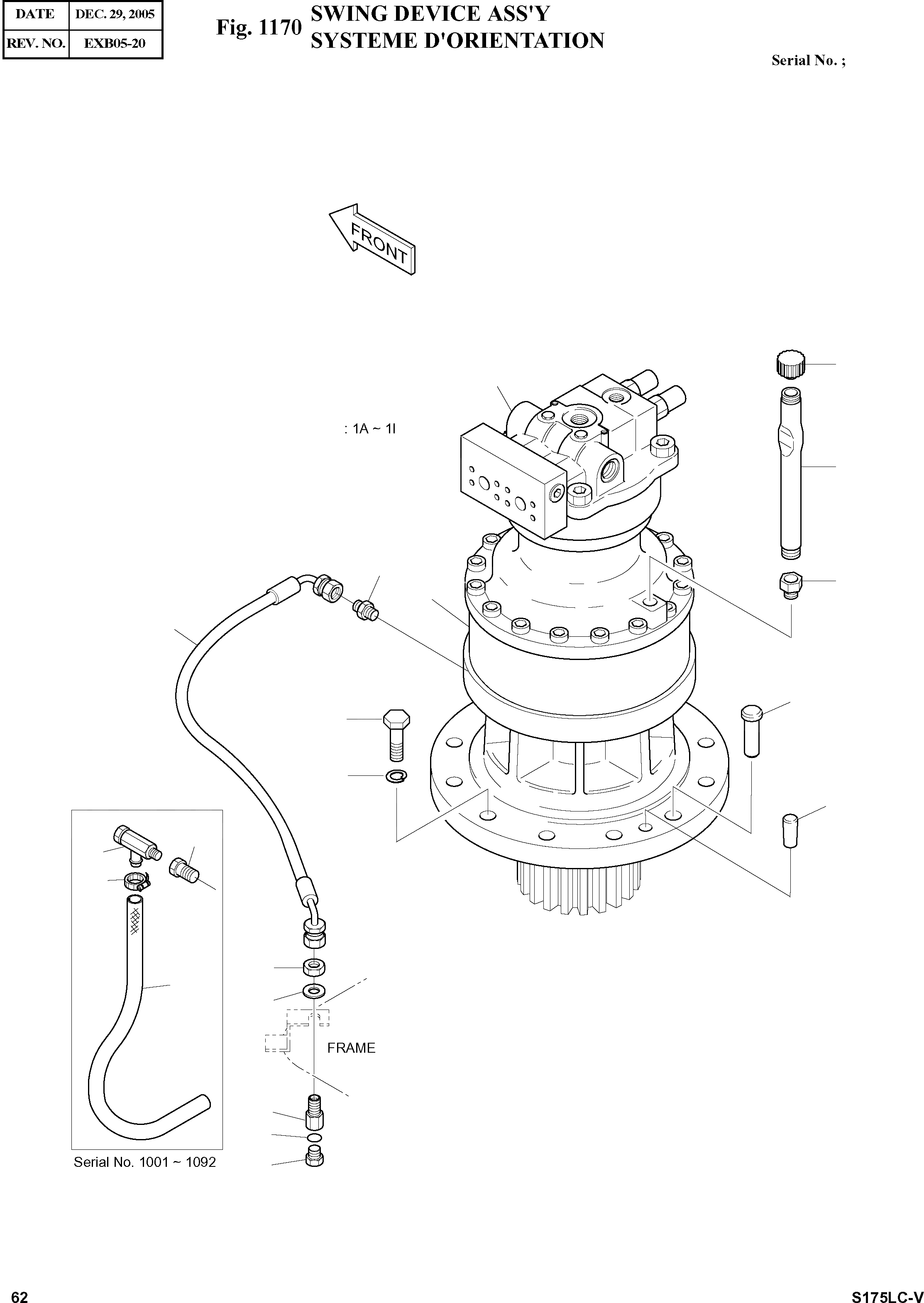 | DATE | DEC. 29, 2005 |
|---|---|
| REV. NO. | EXB05-20 |

Fig. 1170 SWING DEVICE ASS'Y
SYSTEME D'ORIENTATION

Serial No. ;

FRONT

: 1A ~ 1I

FRAME

Serial No. 1001 ~ 1092

62

S175LC-V