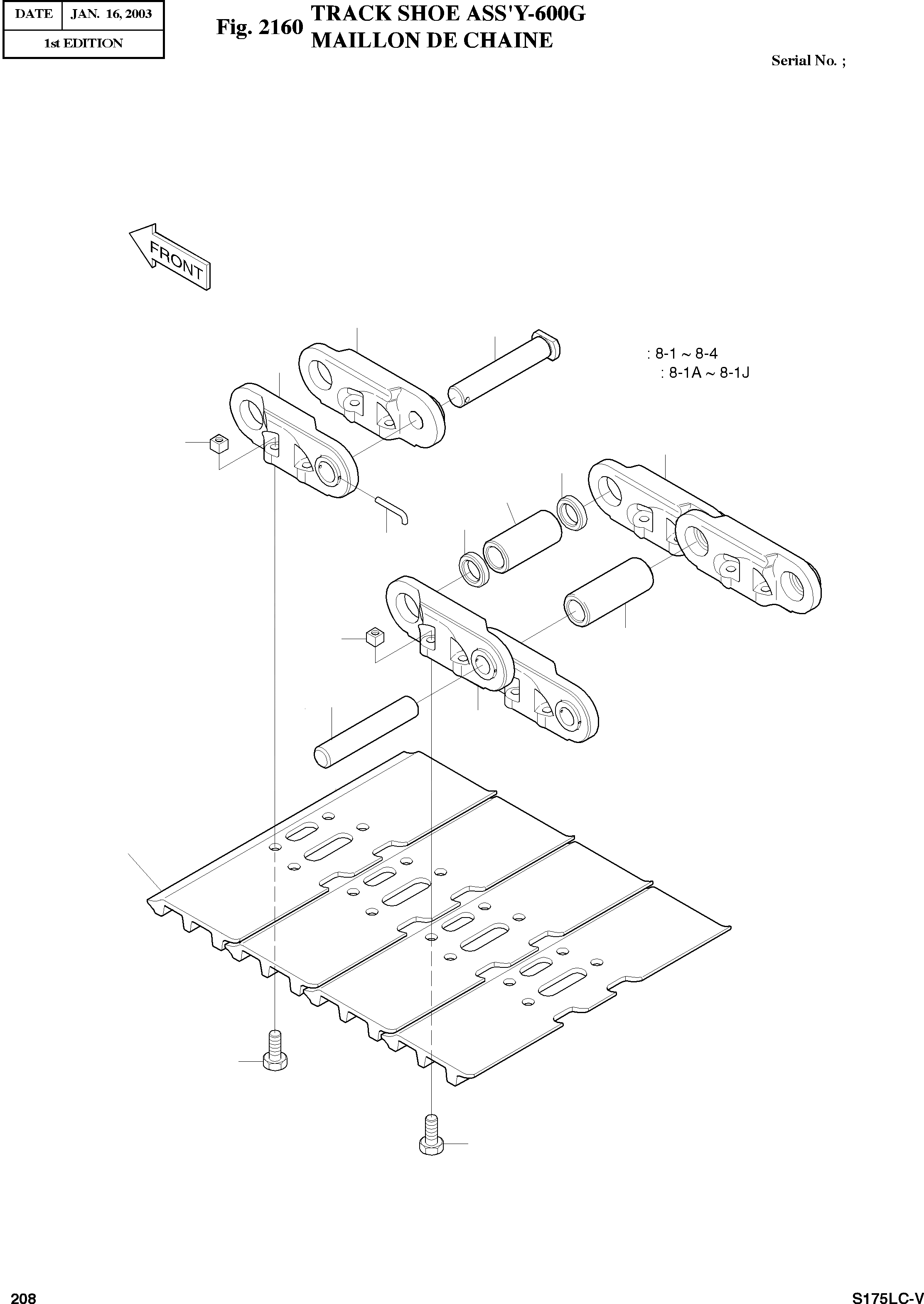 | DATE | JAN. 16, 2003 |
|---|---|
| 1st EDITION | |

Fig. 2160 TRACK SHOE ASS'Y-600G
MAILLON DE CHAINE

Serial No. ;

FRONT

: 8-1 ~ 8-4
: 8-1A ~ 8-1J

208

S175LC-V