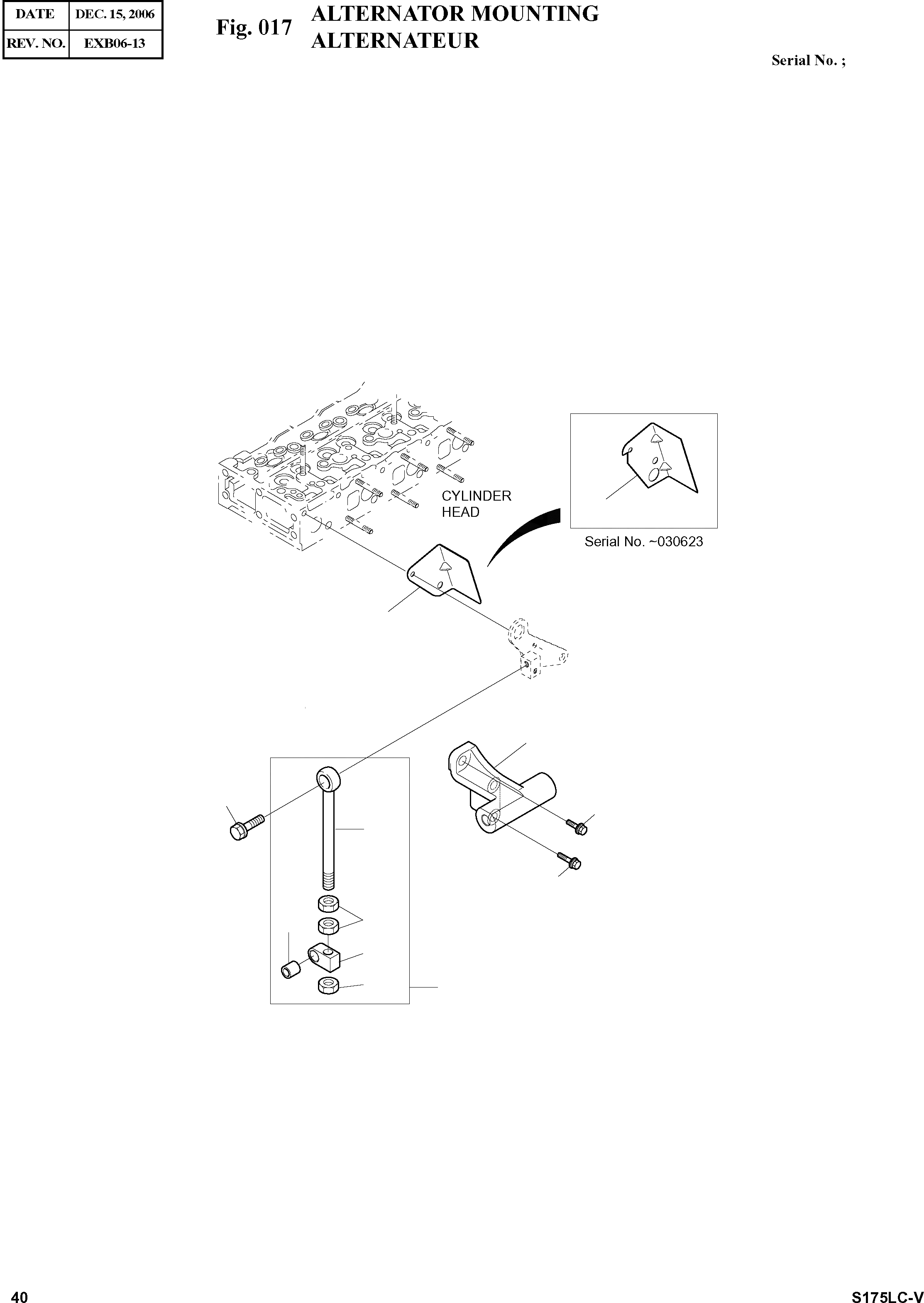 | DATE | DEC. 15, 2006 |
|---|---|
| REV. NO. | EXB06-13 |

Fig. 017 ALTERNATOR MOUNTING
ALTERNATEUR

Serial No. ;

CYLINDER HEAD

Serial No. ~030623

40

S175LC-V