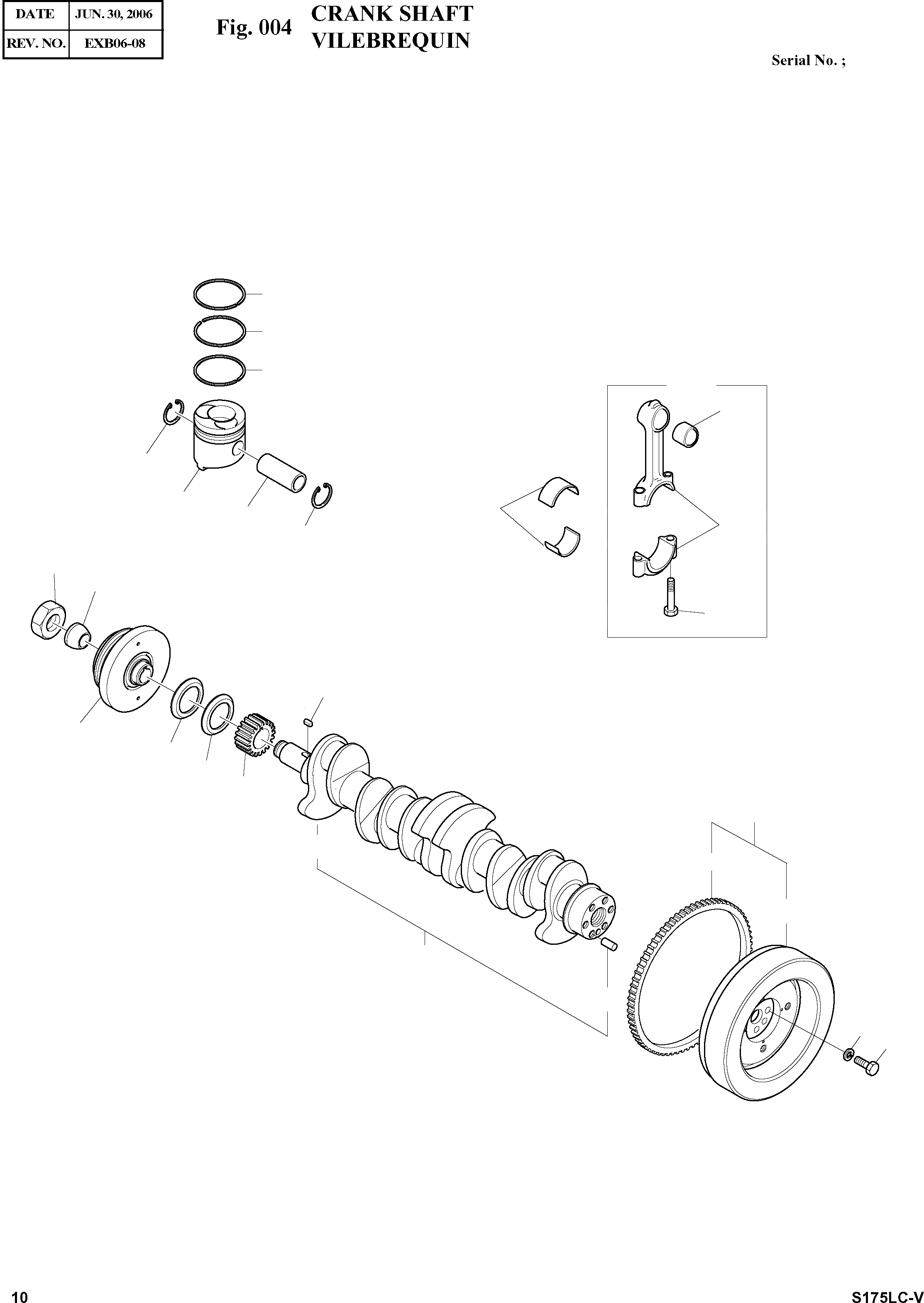 | DATE | JUN. 30, 2006 |
|---|---|
| REV. NO. | EXB06-08 |

Fig. 004 CRANK SHAFT
VILEBREQUIN

Serial No. ;

10

S175LC-V