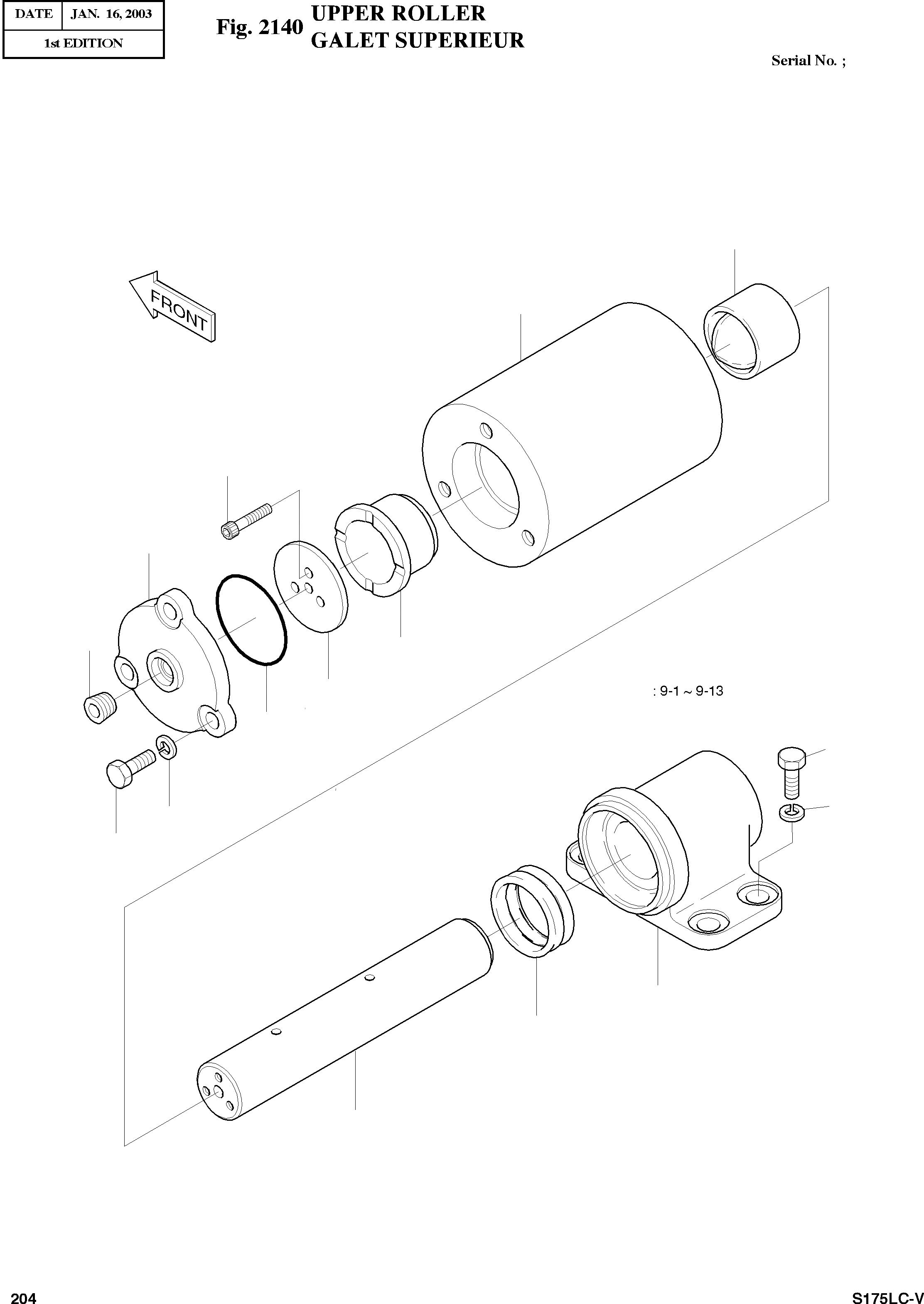 | DATE | JAN. 16, 2003 |
|---|---|
| 1st EDITION | |

Fig. 2140 UPPER ROLLER
GALET SUPERIEUR

Serial No. ;

FRONT

: 9-1 ~ 9-13

204

S175LC-V