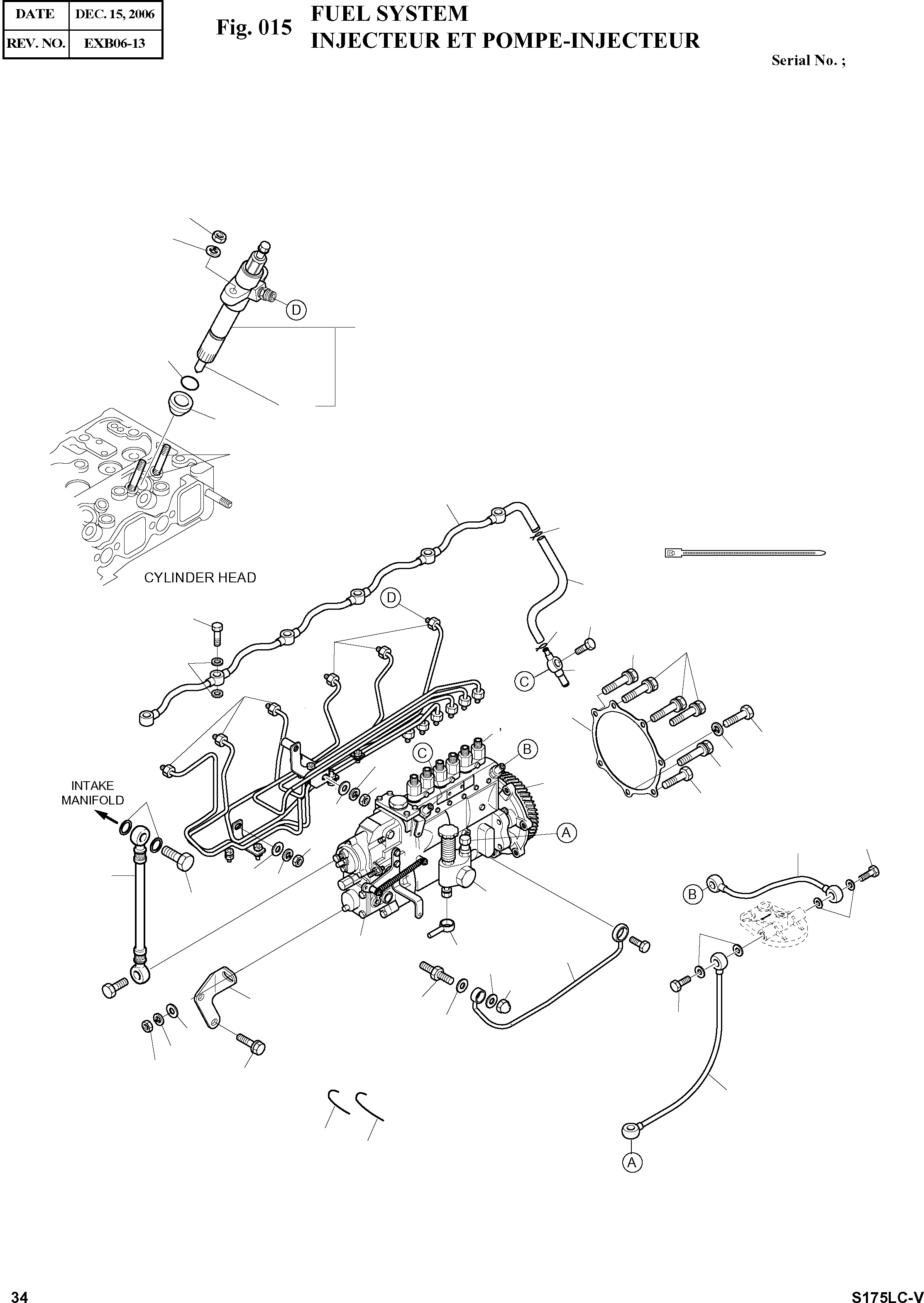 | DATE | DEC. 15, 2006 |
|---|---|
| REV. NO. | EXB06-13 |

Fig. 015 FUEL SYSTEM
INJECTEUR ET POMPE-INJECTEUR

Serial No. ;

D

CYLINDER HEAD

D

C

C

B

INTAKE MANIFOLD

A

B

A

34

S175LC-V