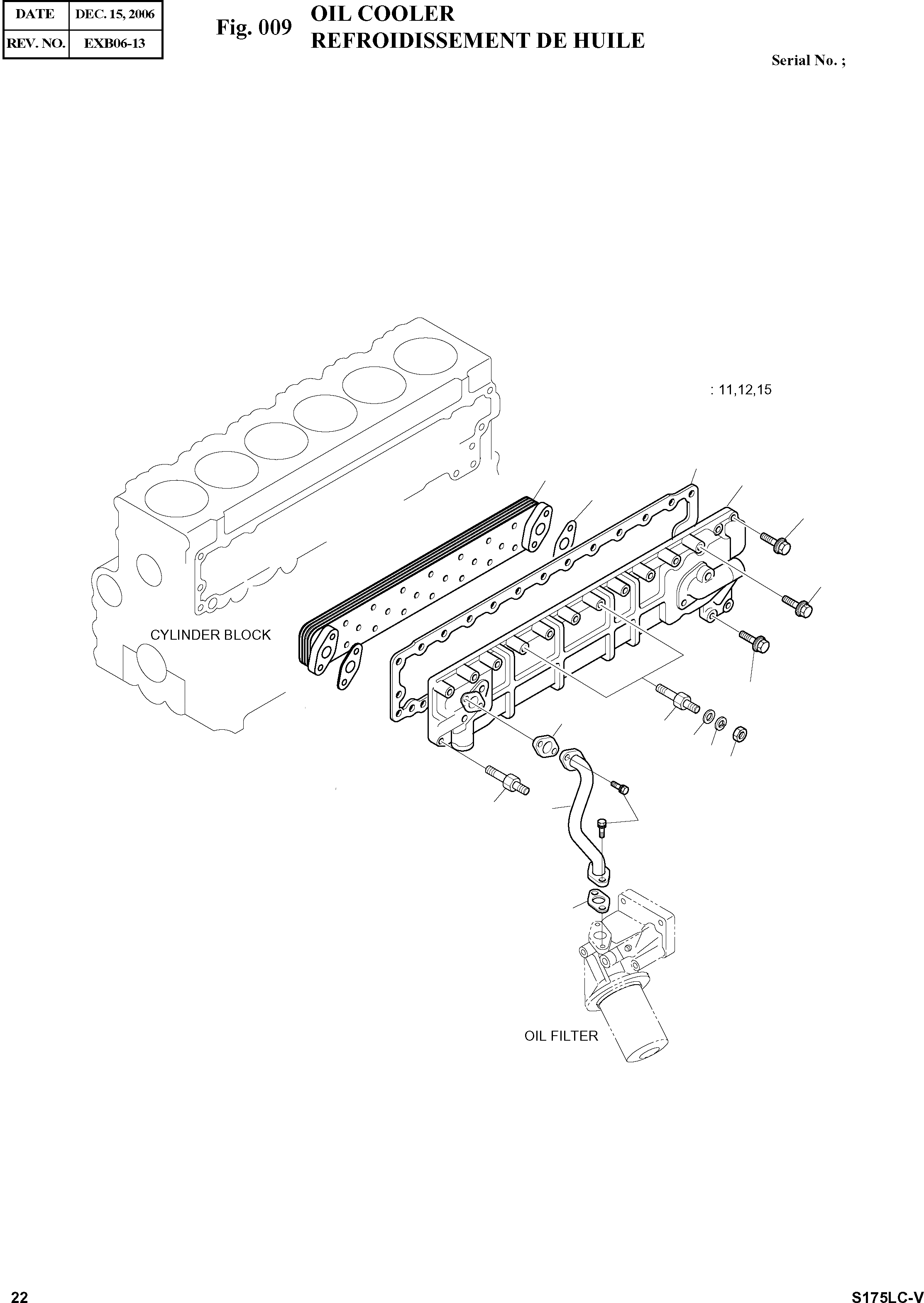 | DATE | DEC. 15, 2006 |
|---|---|
| REV. NO. | EXB06-13 |

Fig. 009 OIL COOLER
REFROIDISSEMENT DE HUILE

Serial No. ;

: 11,12,15

CYLINDER BLOCK

OIL FILTER

22

S175LC-V