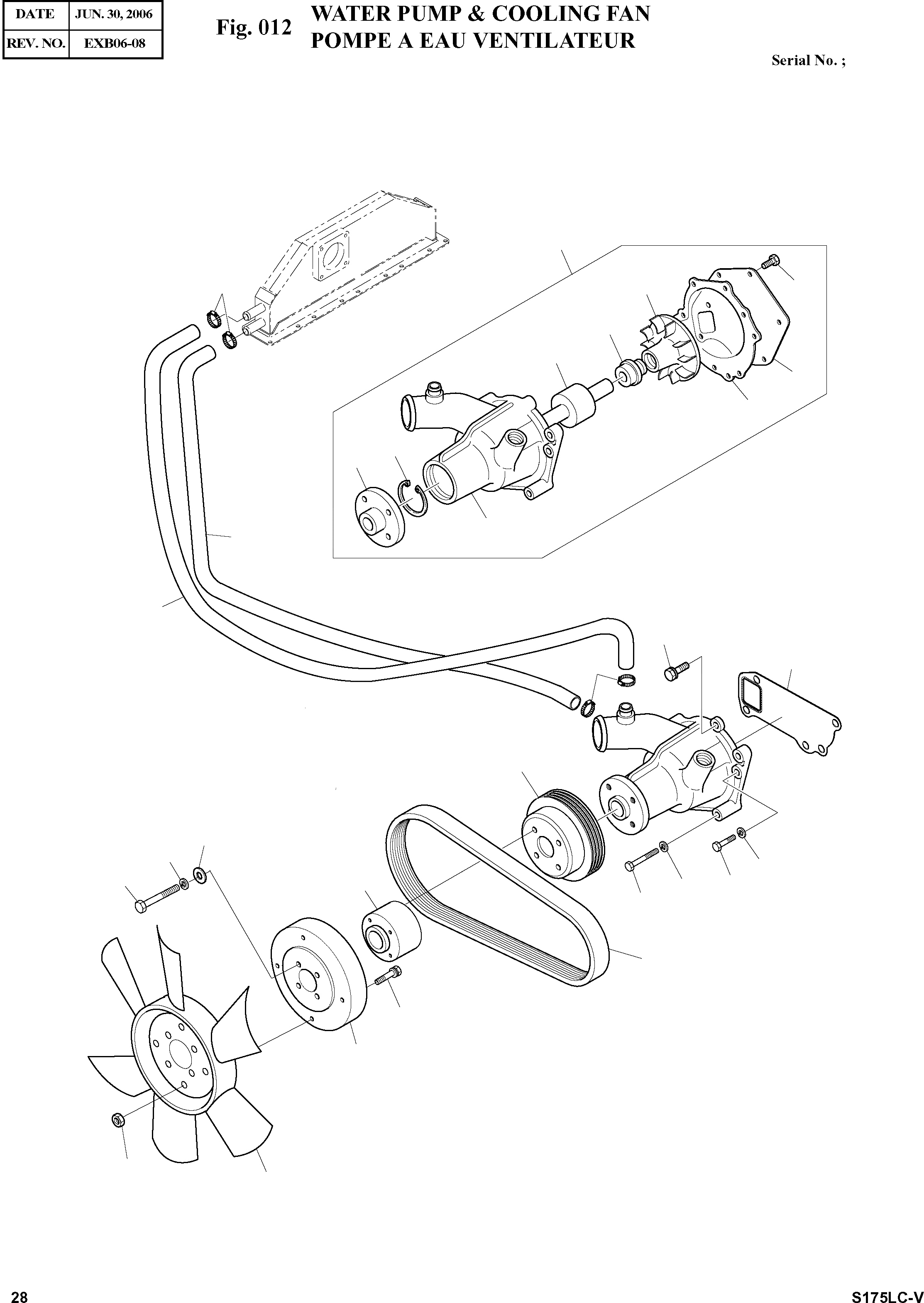 | DATE | JUN. 30, 2006 |
|---|---|
| REV. NO. | EXB06-08 |

Fig. 012

WATER PUMP & COOLING FAN
POMPE A EAU VENTILATEUR

Serial No. ;

28

S175LC-V