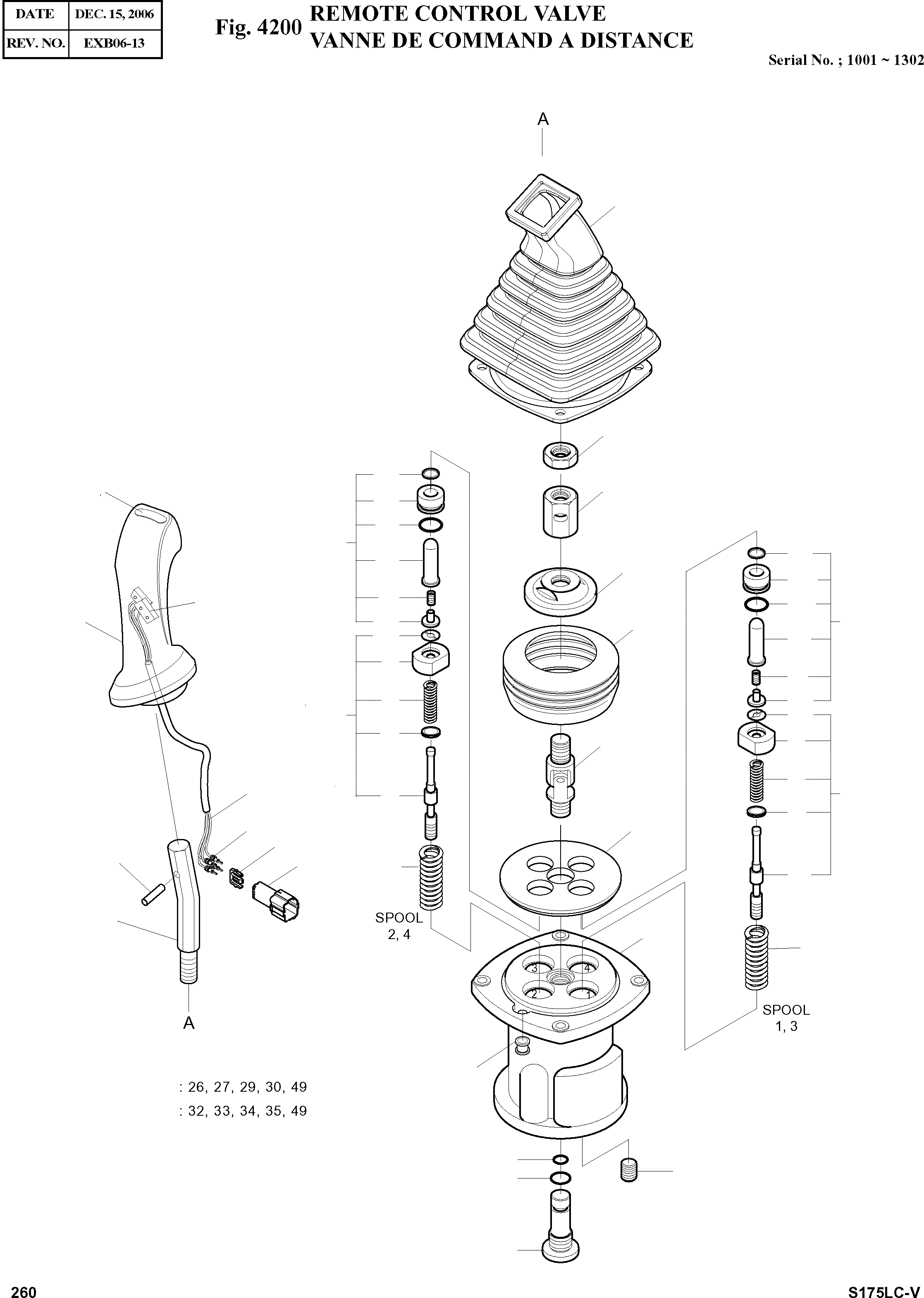 | DATE | DEC. 15, 2006 |
|---|---|
| REV. NO. | EXB06-13 |

Fig. 4200 REMOTE CONTROL VALVE
VANNE DE COMMAND A DISTANCE

Serial No. ; 1001 ~ 1302

A

SPOOL 2, 4

3 4 2 1

SPOOL 1, 3

A

: 26, 27, 29, 30, 49
: 32, 33, 34, 35, 49

260

S175LC-V