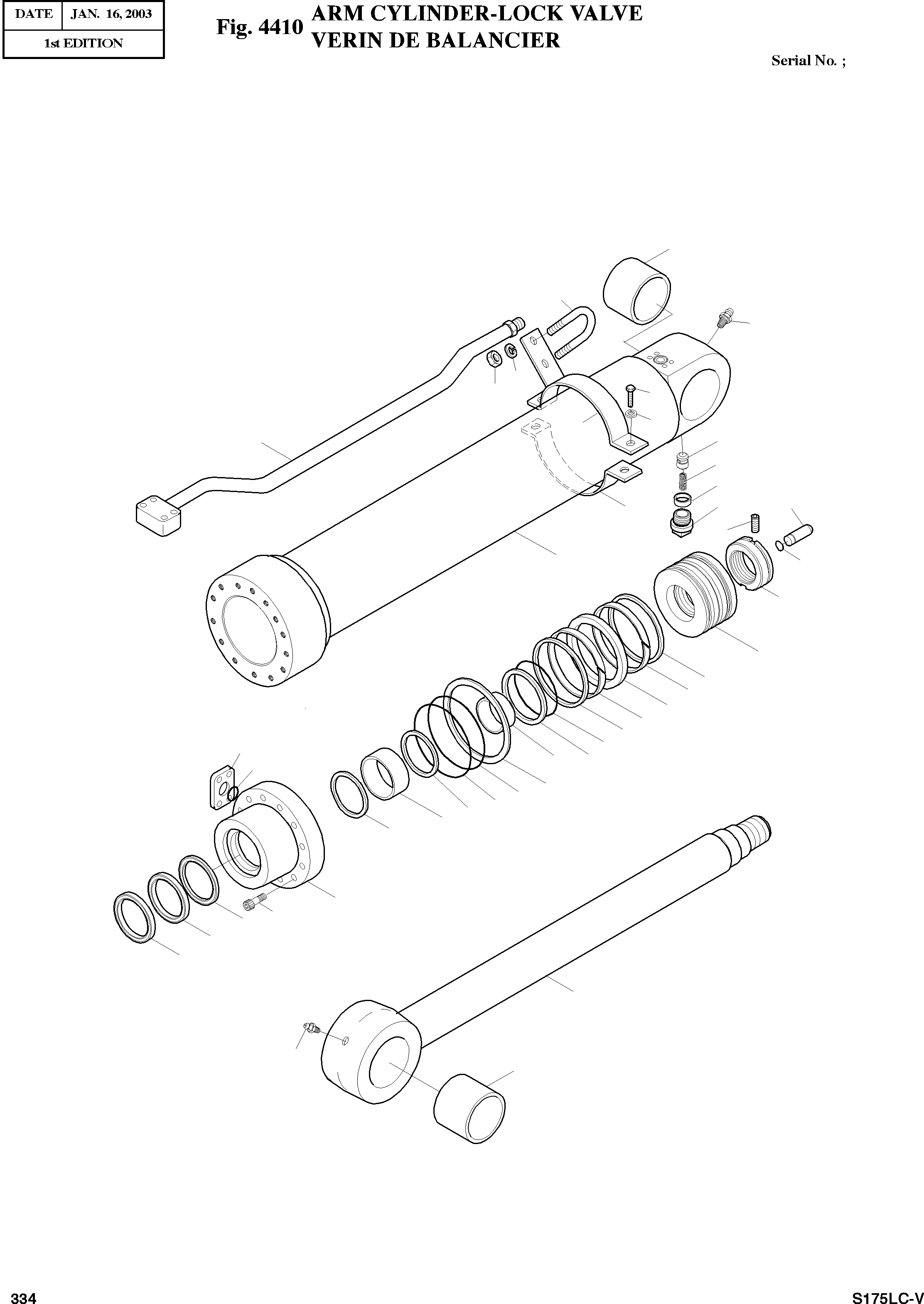 | DATE | JAN. 16, 2003 |
|---|---|
| 1st EDITION | |

Fig. 4410 ARM CYLINDER-LOCK VALVE
VERIN DE BALANCIER

Serial No. ;

334

S175LC-V