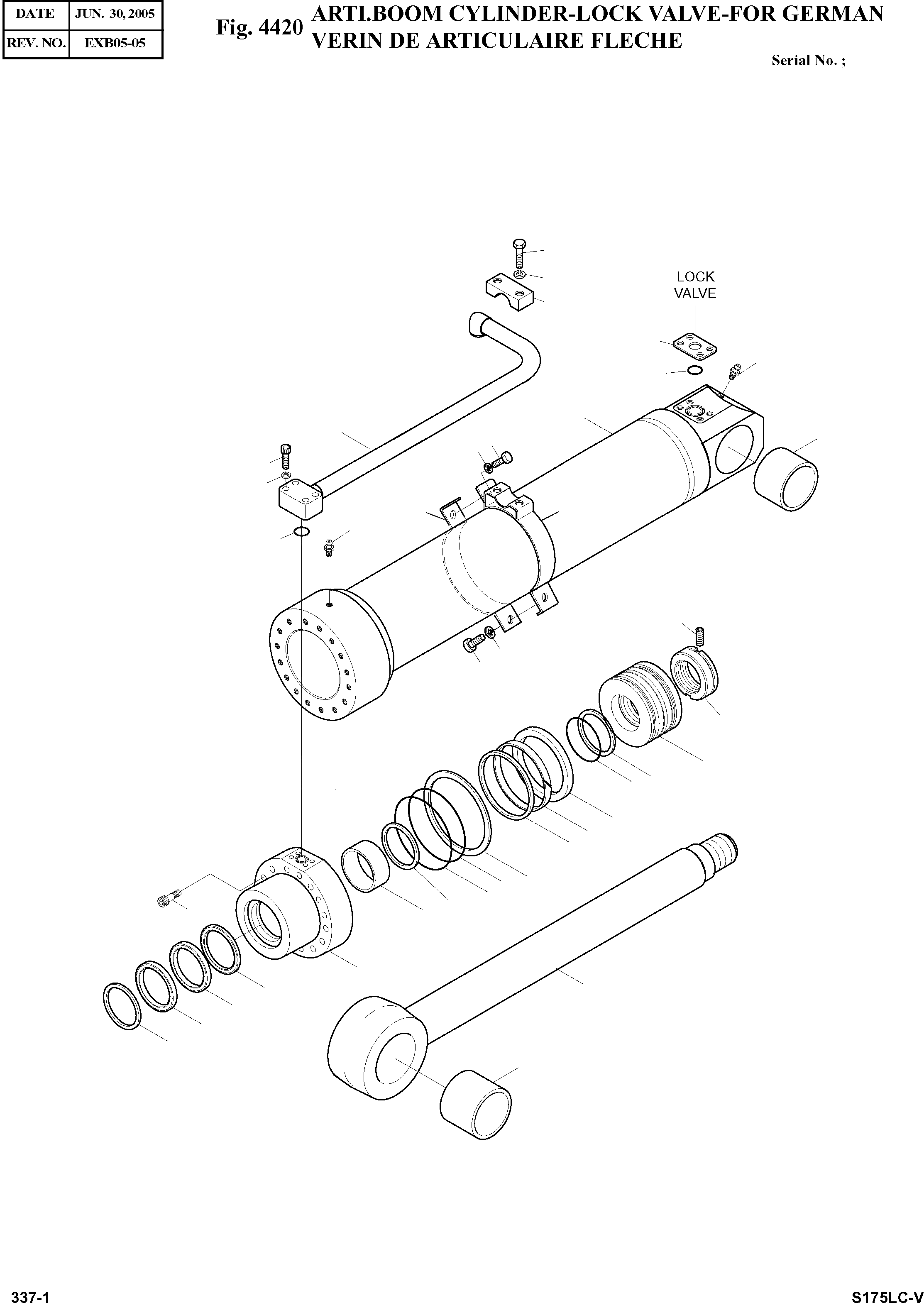 | DATE | JUN. 30, 2005 |
|---|---|
| REV. NO. | EXB05-05 |

Fig. 4420 ARTI.BOOM CYLINDER-LOCK VALVE-FOR GERMAN
VERIN DE ARTICULAIRE FLECHE

Serial No. ;

LOCK VALVE

337-1

S175LC-V