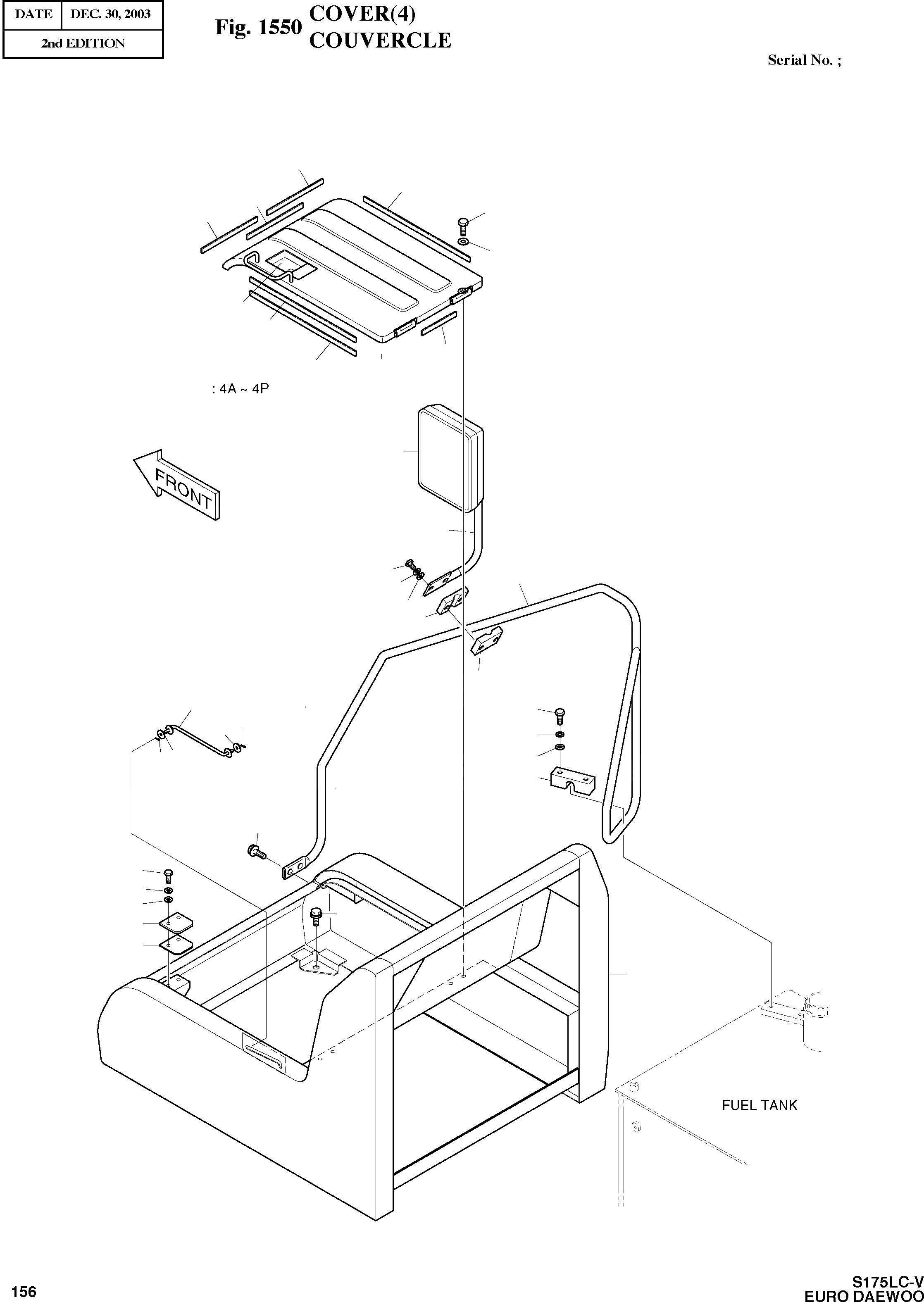 | DATE | DEC. 30, 2003 |
|---|---|
| 2nd EDITION | |

Fig. 1550 COVER(4) COUVERCLE

Serial No. ;

: 4A ~ 4P

FRONT

FUEL TANK

156

S175LC-V
EURO DAEWOO