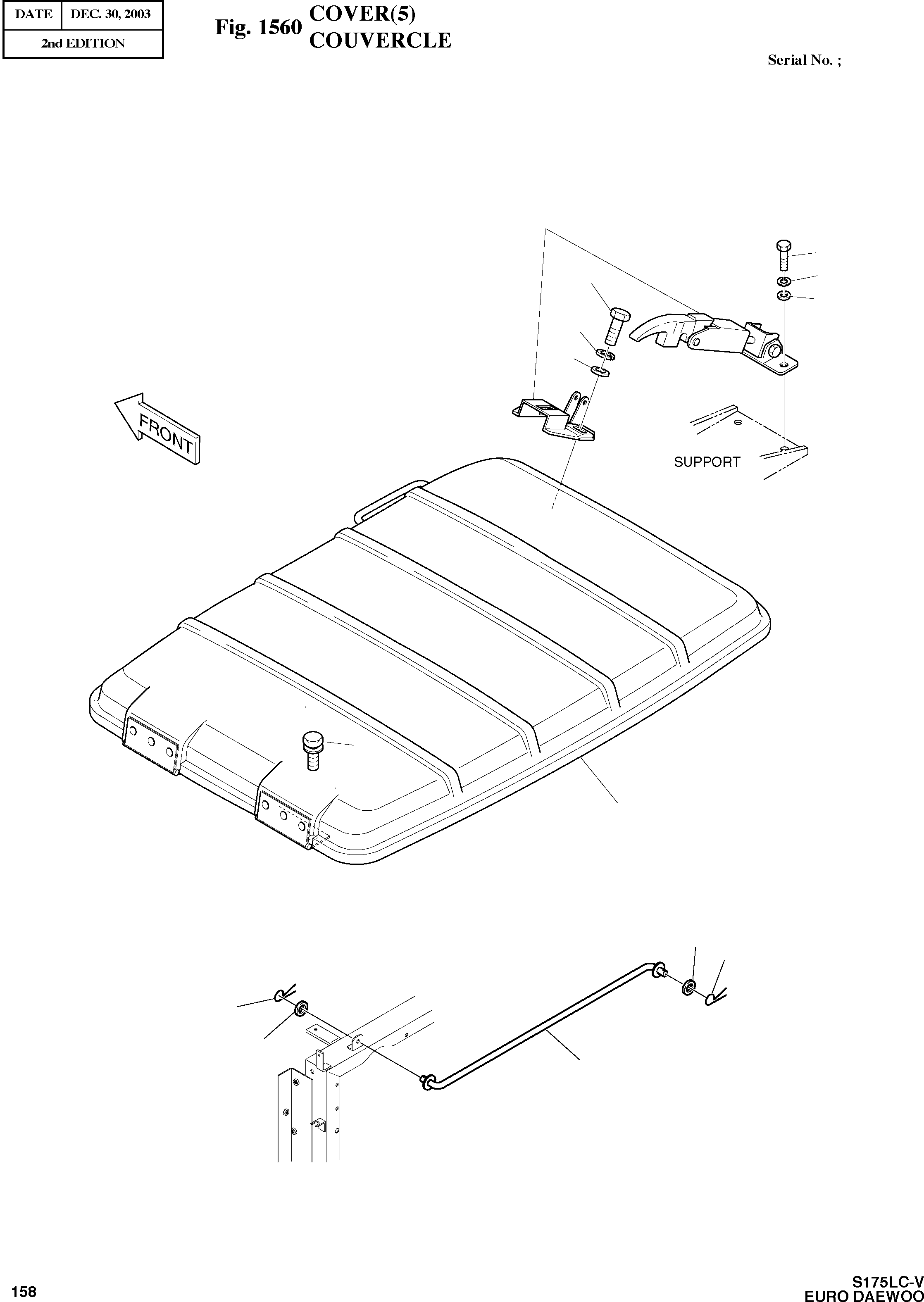 | DATE | DEC. 30, 2003 |
|---|---|
| 2nd EDITION | |

Fig. 1560 COVER(5)
COUVERCLE

Serial No. ;

FRONT

SUPPORT

158

S175LC-V
EURO DAEWOO