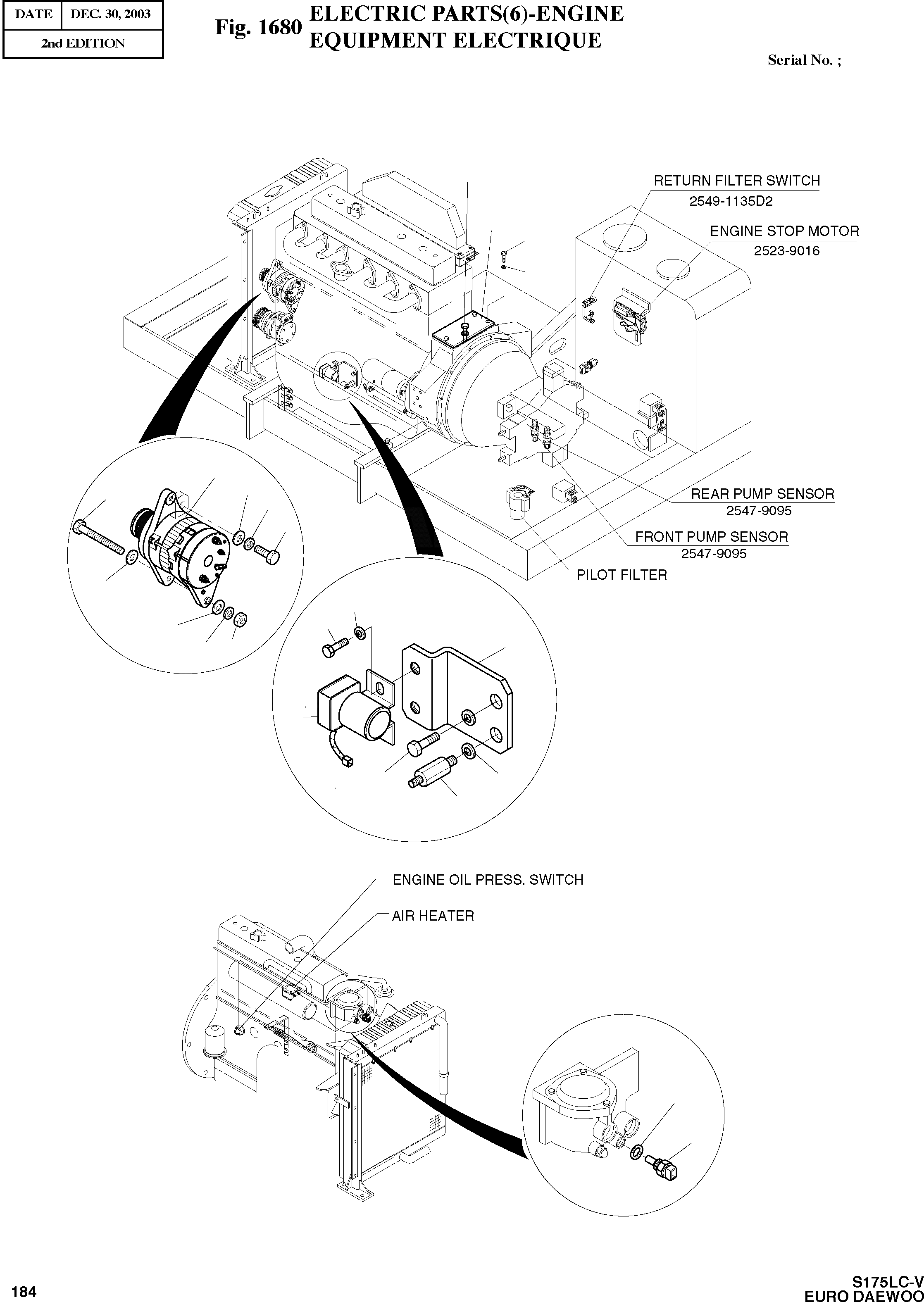 | DATE | DEC. 30, 2003 |
|---|---|
| 2nd EDITION | |

Fig. 1680 ELECTRIC PARTS(6)-ENGINE
EQUIPMENT ELECTRIQUE

Serial No. ;

RETURN FILTER SWITCH
2549-1135D2

ENGINE STOP MOTOR
2523-9016

REAR PUMP SENSOR
2547-9095

FRONT PUMP SENSOR
2547-9095

PILOT FILTER

ENGINE OIL PRESS. SWITCH

AIR HEATER

184

S175LC-V
EURO DAEWOO