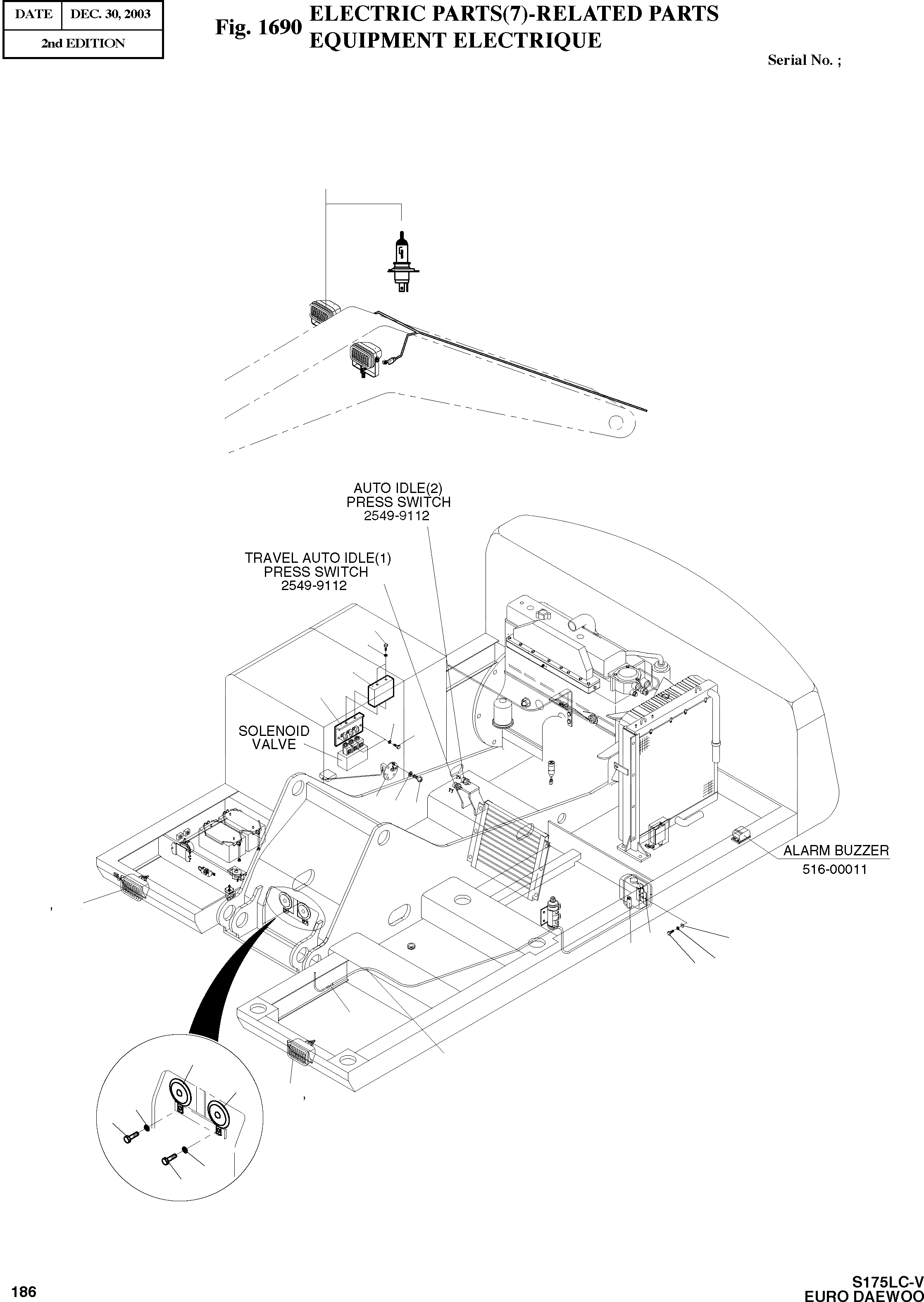 | DATE | DEC. 30, 2003 |
|---|---|
| 2nd EDITION | |

Fig. 1690 ELECTRIC PARTS(7)-RELATED PARTS EQUIPMENT ELECTRIQUE

Serial No. ;

AUTO IDLE(2) PRESS SWITCH 2549-9112

TRAVEL AUTO IDLE(1) PRESS SWITCH 2549-9112

SOLENOID VALVE

ALARM BUZZER 516-00011

,

,

186

S175LC-V EURO DAEWOO