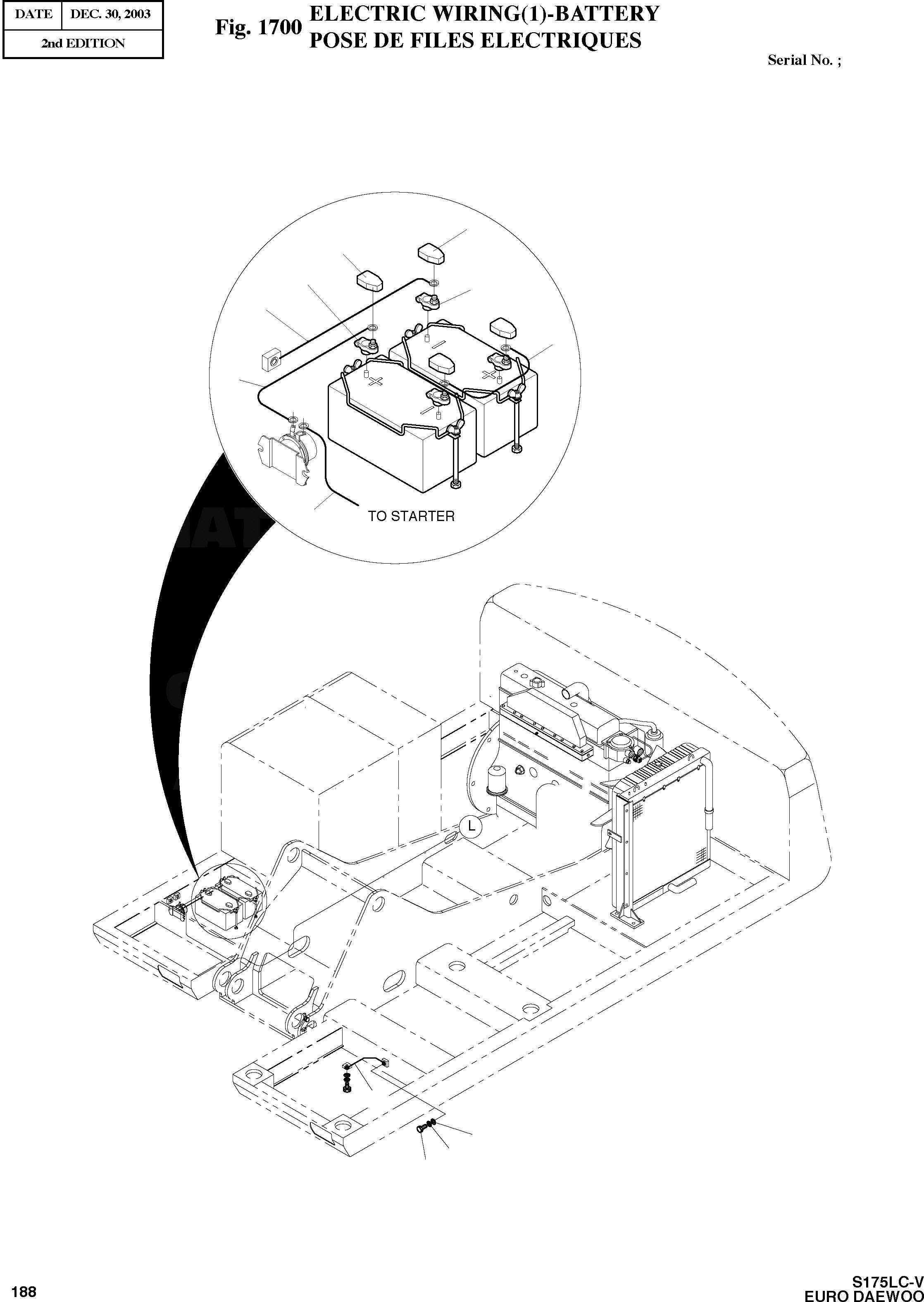 | DATE | DEC. 30, 2003 |
|---|---|
| 2nd EDITION | |

Fig. 1700 ELECTRIC WIRING(1)-BATTERY
POSE DE FILES ELECTRIQUES

Serial No. ;

TO STARTER

L

188

S175LC-V
EURO DAEWOO