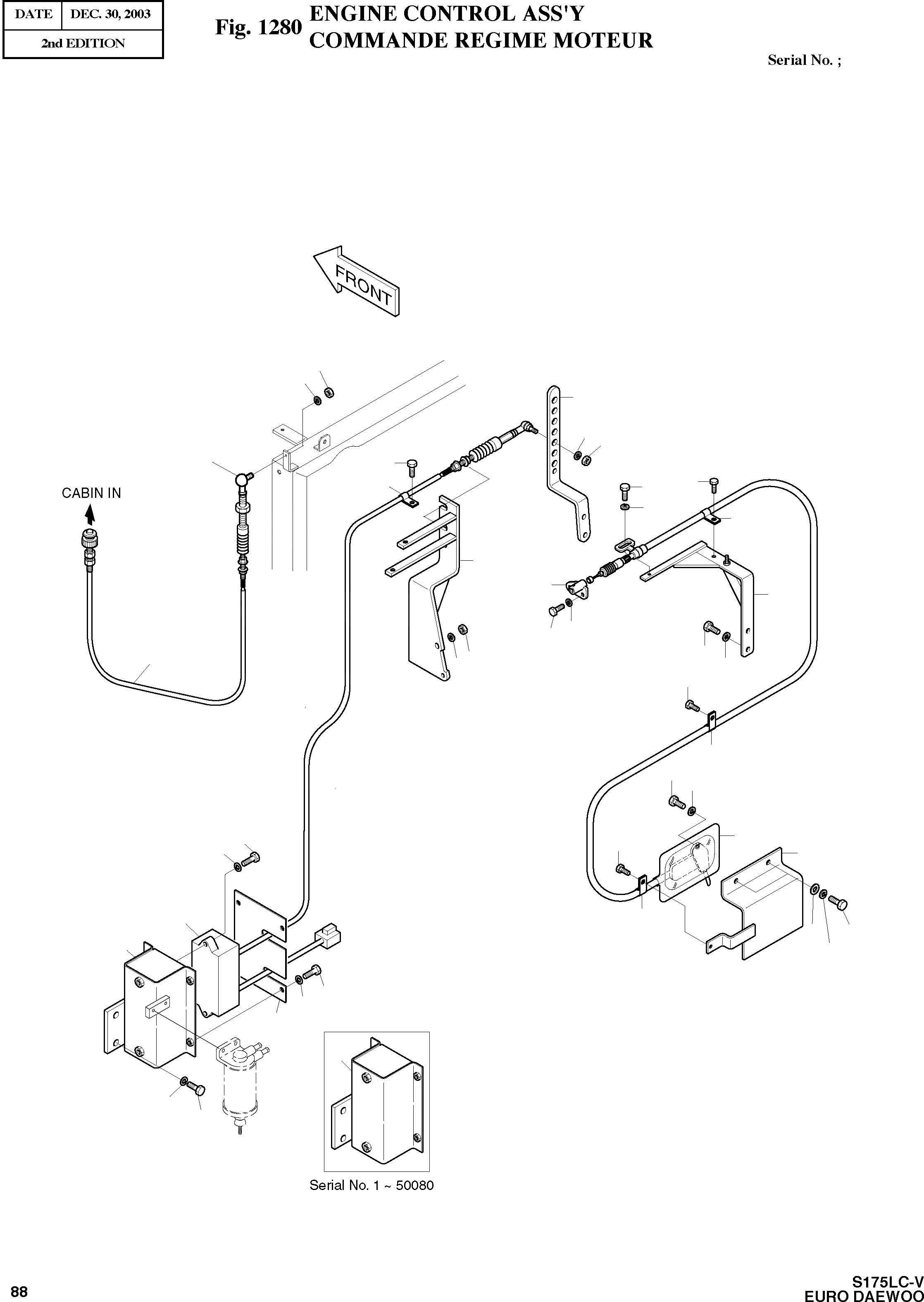 | DATE | DEC. 30, 2003 |
|---|---|
| 2nd EDITION | |

Fig. 1280 ENGINE CONTROL ASS'Y
COMMANDE REGIME MOTEUR

Serial No. ;

FRONT

CABIN IN

Serial No. 1 ~ 50080

88

S175LC-V
EURO DAEWOO