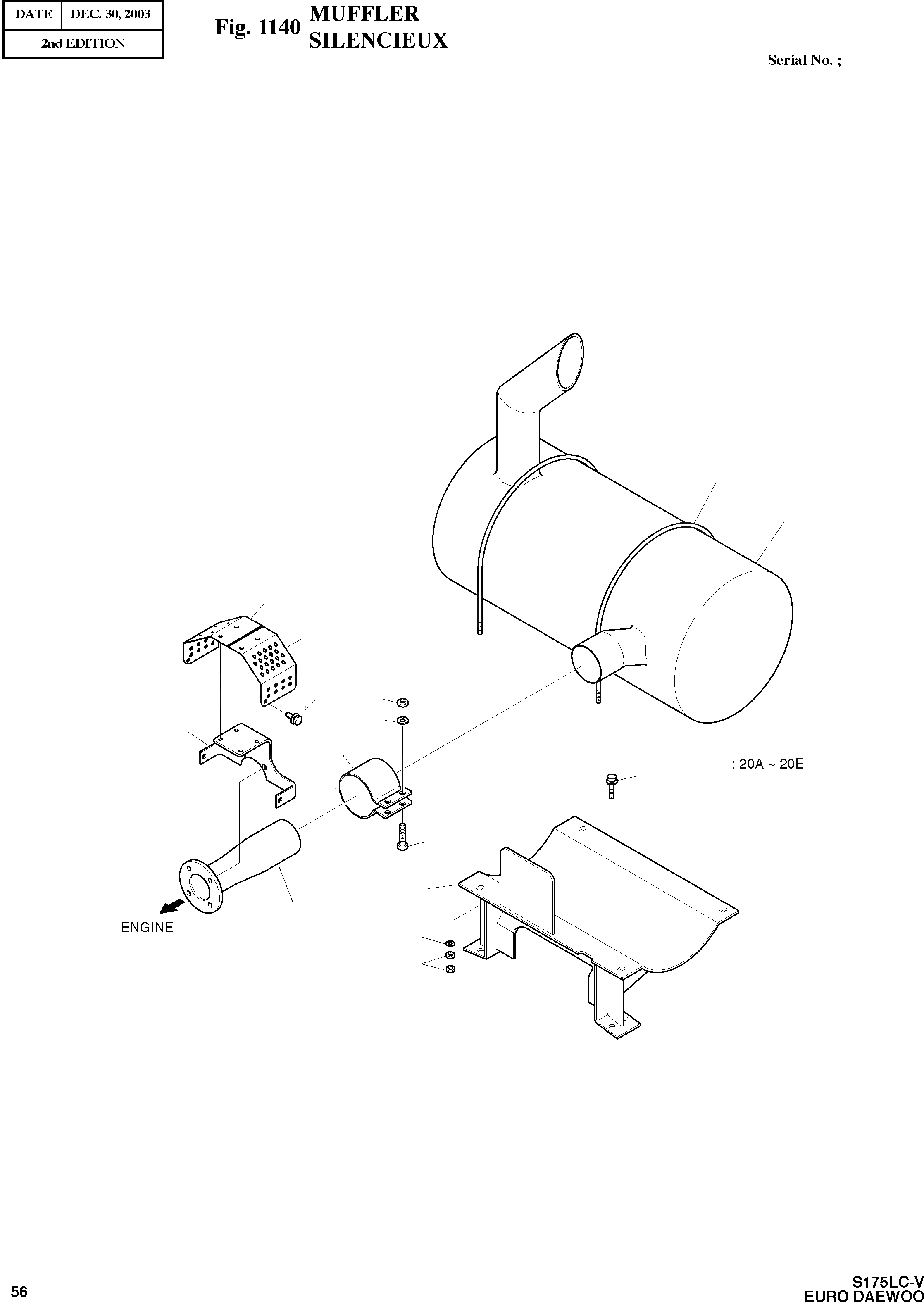 | DATE | DEC. 30, 2003 |
|---|---|
| 2nd EDITION | |

Fig. 1140 MUFFLER SILENCIEUX

Serial No. ;

: 20A ~ 20E

ENGINE

56

S175LC-V
EURO DAEWOO