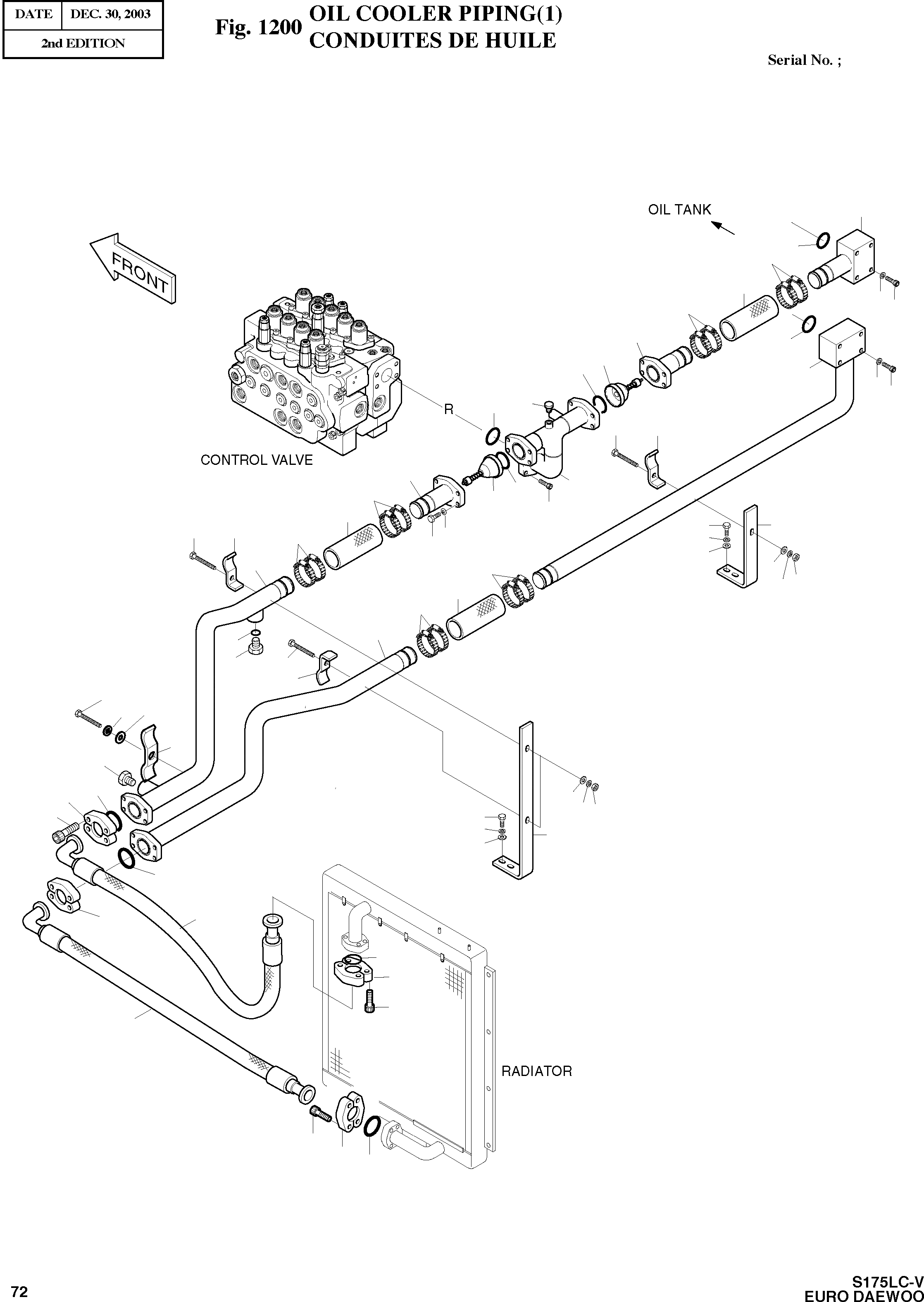 | DATE | DEC. 30, 2003 |
|---|---|
| 2nd EDITION | |

Fig. 1200 OIL COOLER PIPING(1)
CONDUITES DE HUILE

Serial No. ;

OIL TANK

FRONT

R

CONTROL VALVE

RADIATOR

72

S175LC-V
EURO DAEWOO