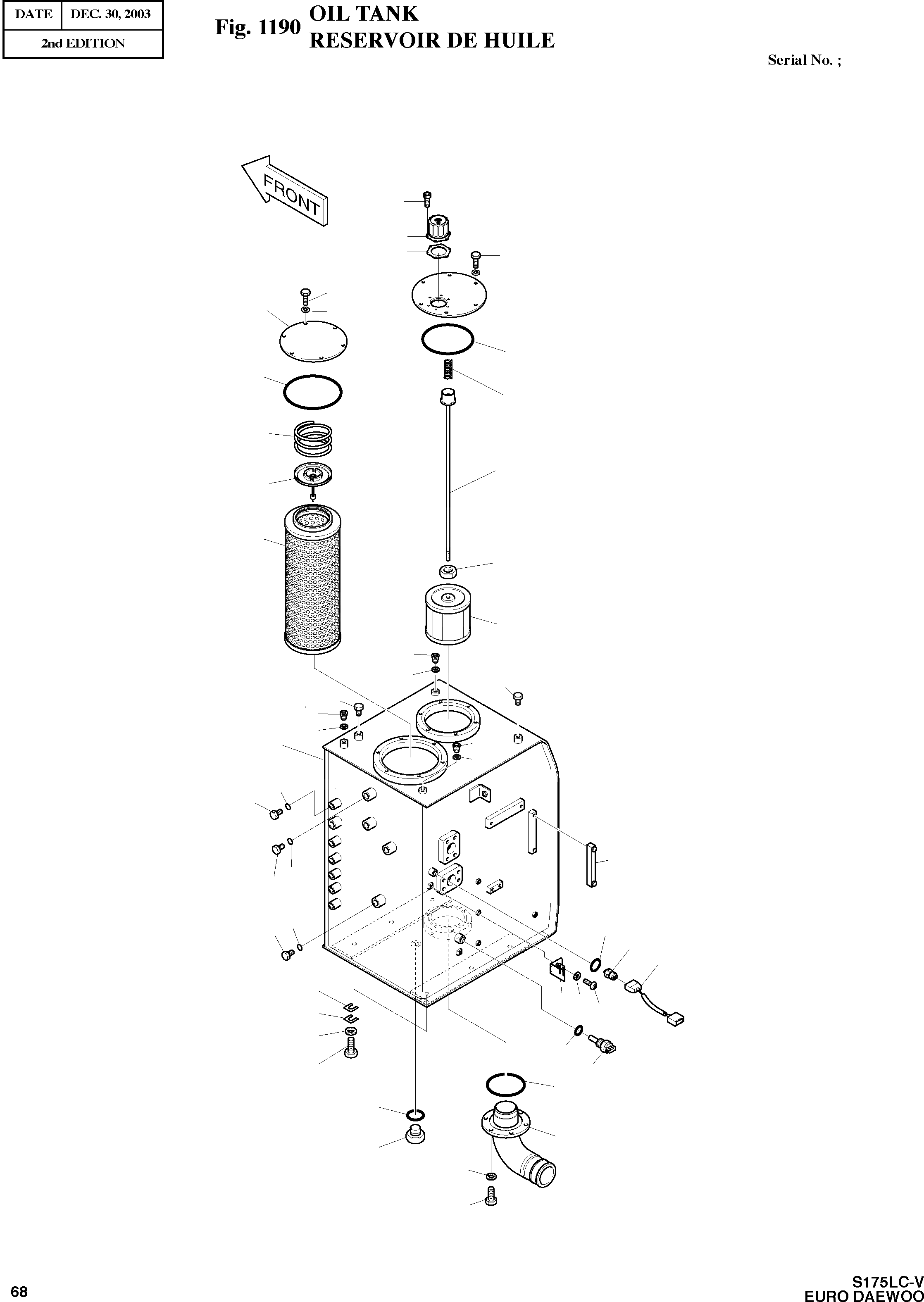 | DATE | DEC. 30, 2003 |
|---|---|
| 2nd EDITION | |

Fig. 1190 OIL TANK
RESERVOIR DE HUILE

Serial No. ;

FRONT

68

S175LC-V
EURO DAEWOO