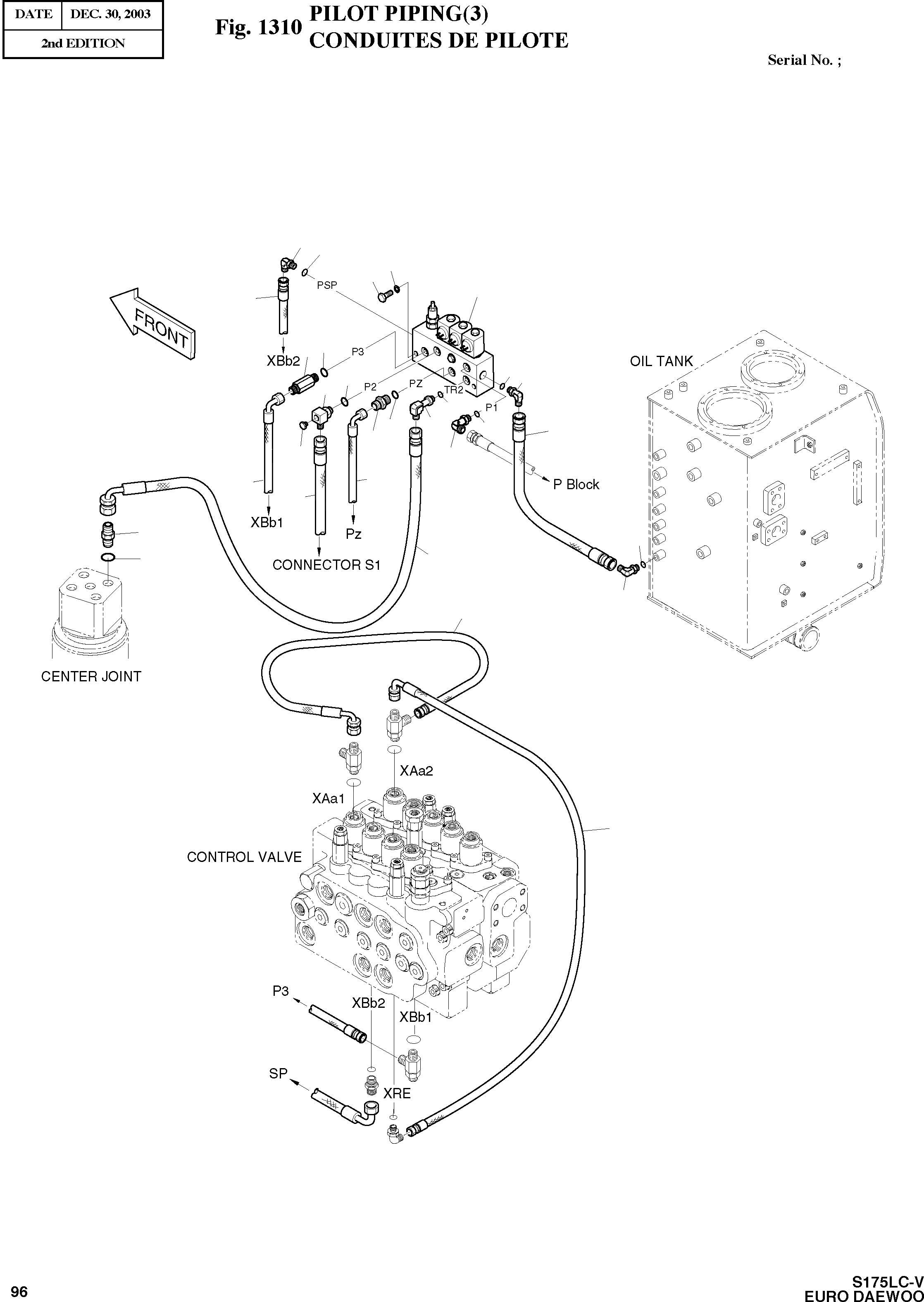 | DATE | DEC. 30, 2003 |
|---|---|
| 2nd EDITION | |

Fig. 1310 PILOT PIPING(3)
CONDUITES DE PILOTE

Serial No. ;

FRONT

PSP

XBb2

P3

P2

PZ

TR2

P1

OIL TANK

P Block

XBb1

Pz

CONNECTOR S1

CENTER JOINT

XAa2

XAa1

CONTROL VALVE

P3

XBb2

XBb1

SP

XRE

96

S175LC-V
EURO DAEWOO