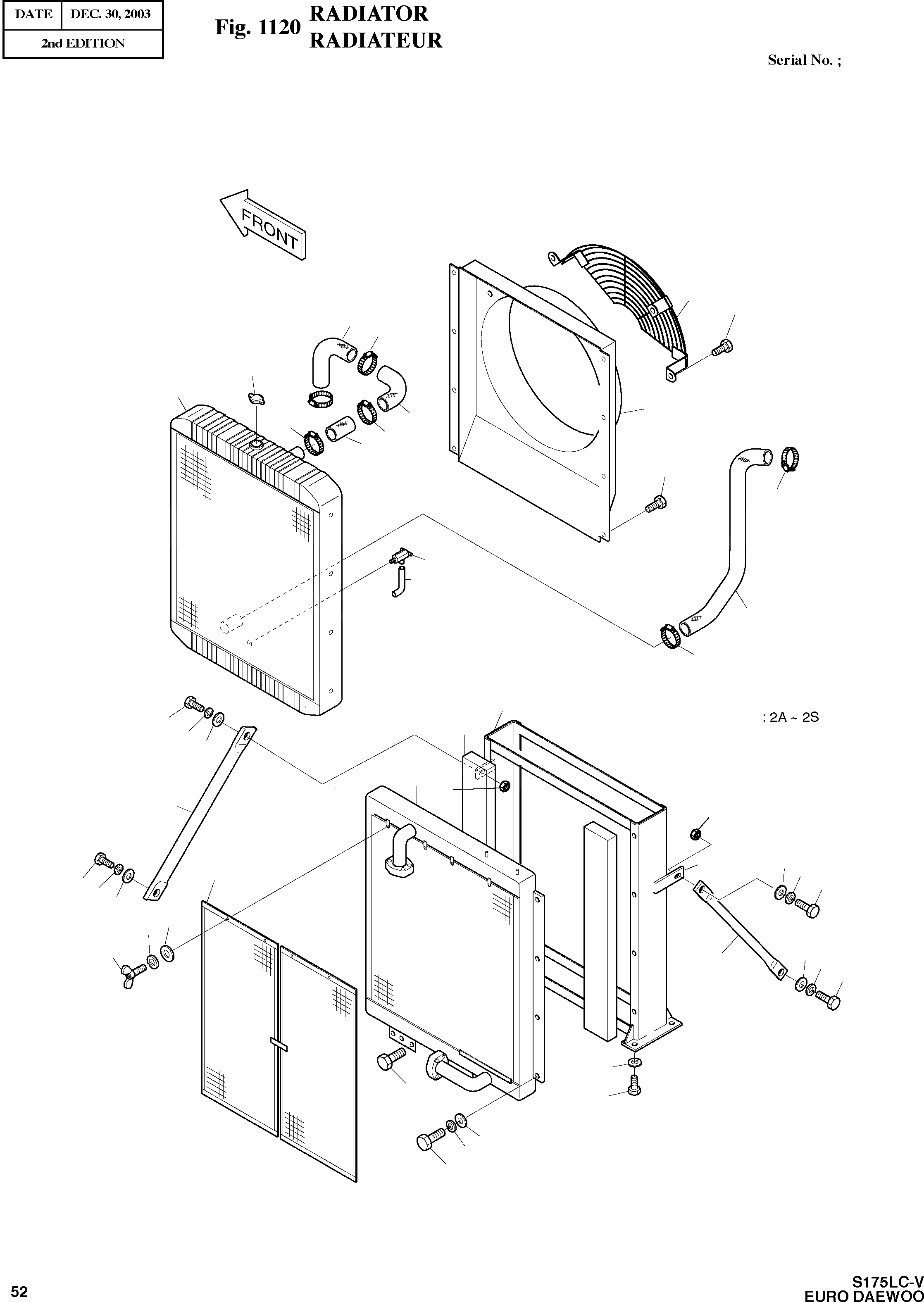 | DATE | DEC. 30, 2003 |
|---|---|
| 2nd EDITION | |

Fig. 1120 RADIATOR RADIATEUR

Serial No. ;

FRONT

: 2A ~ 2S

52

S175LC-V
EURO DAEWOO