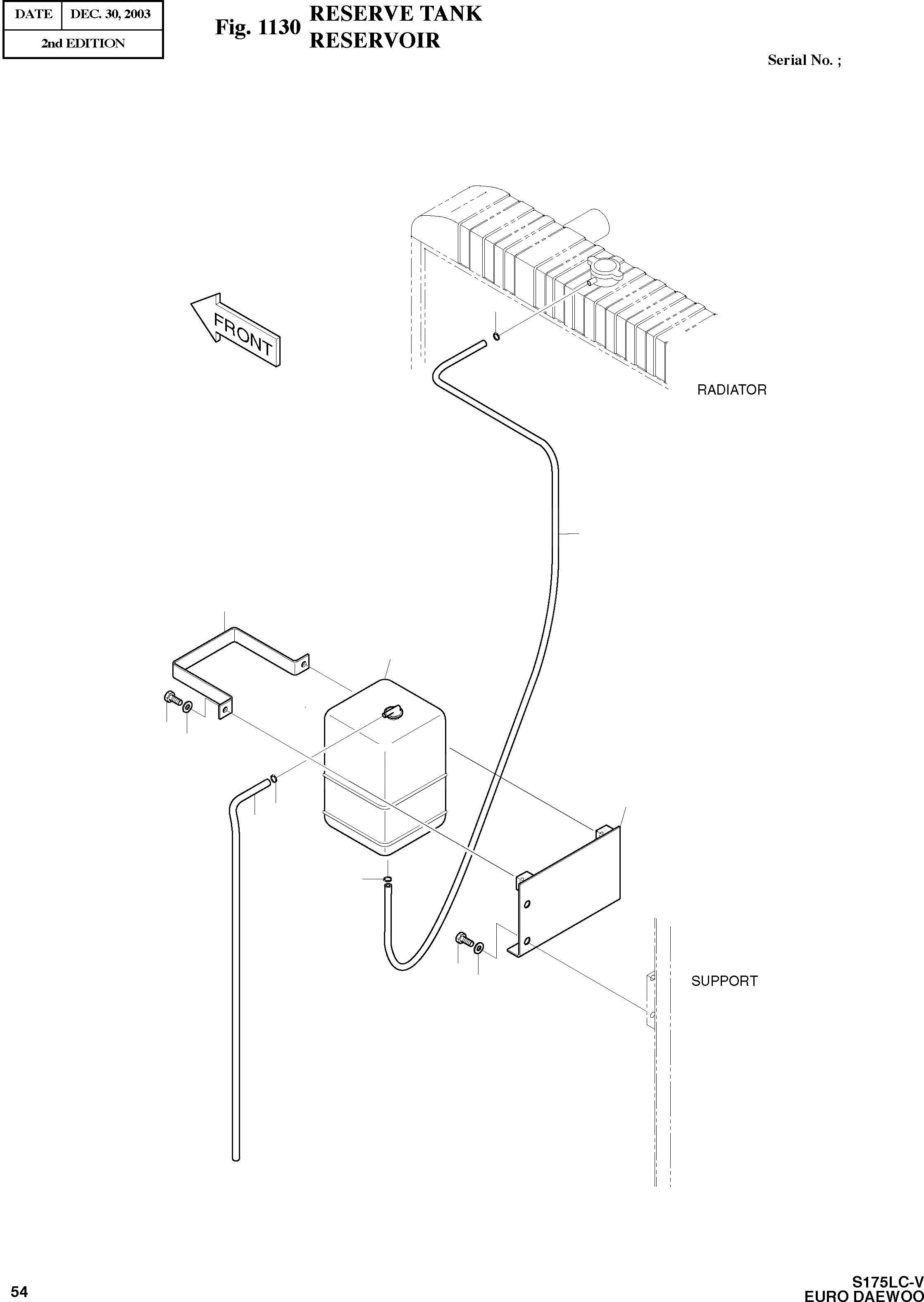 | DATE | DEC. 30, 2003 |
|---|---|
| 2nd EDITION | |

Fig. 1130 RESERVE TANK
RESERVOIR

Serial No. ;

FRONT

RADIATOR

SUPPORT

54

S175LC-V
EURO DAEWOO