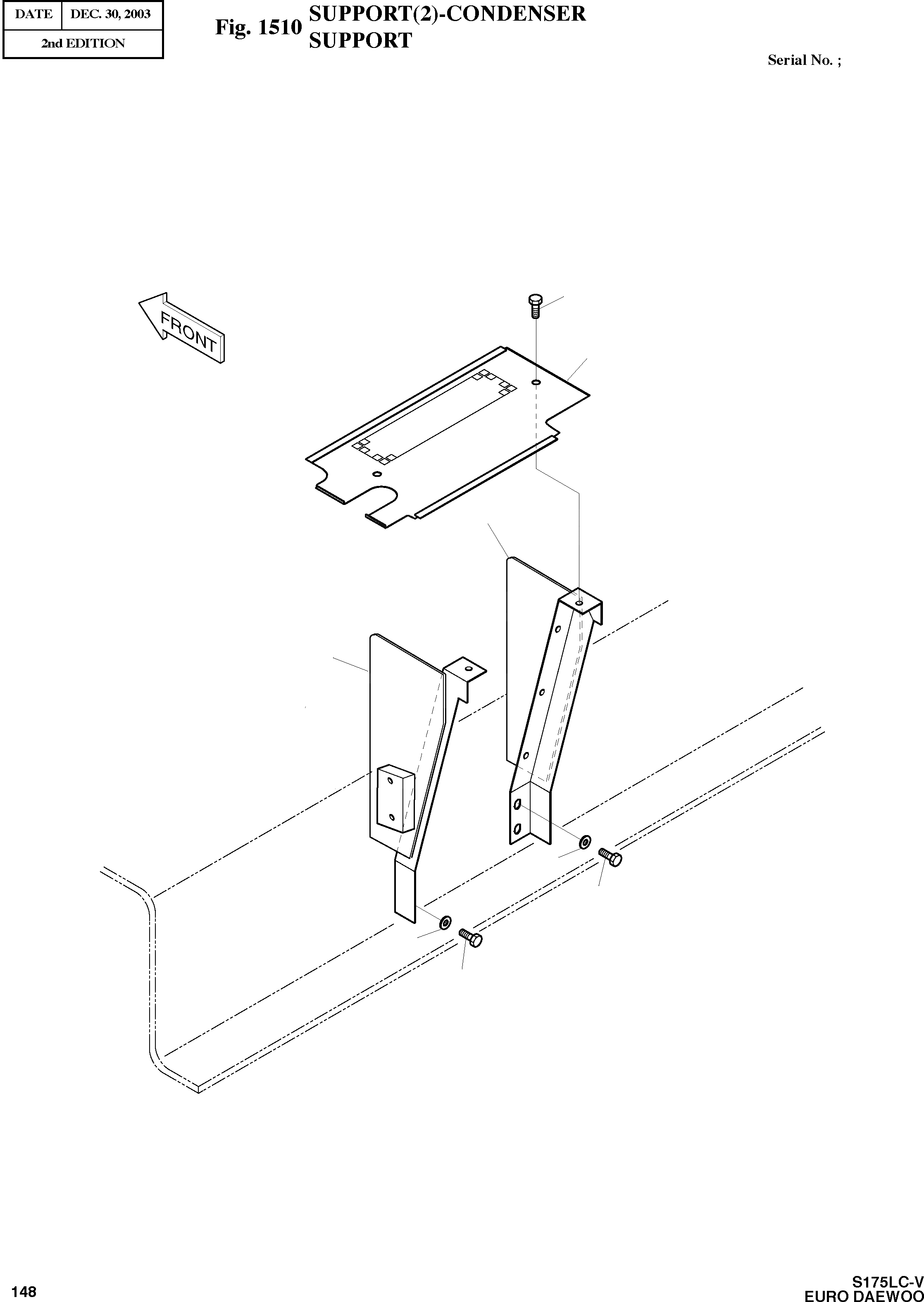 | DATE | DEC. 30, 2003 |
|---|---|
| 2nd EDITION | |

Fig. 1510 SUPPORT(2)-CONDENSER SUPPORT

Serial No. ;

FRONT

148

S175LC-V
EURO DAEWOO