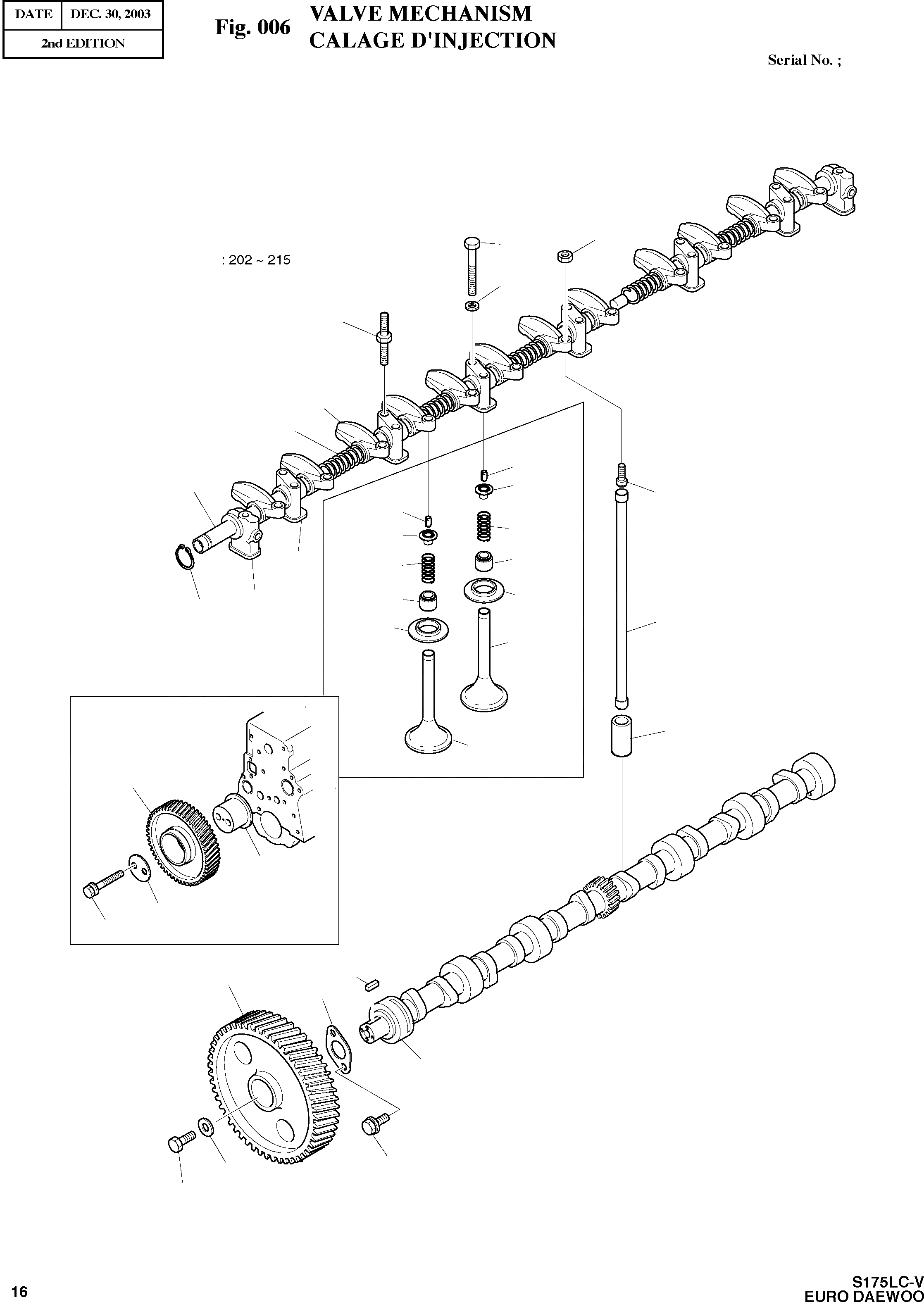 | DATE | DEC. 30, 2003 |
|---|---|
| 2nd EDITION | |

Fig. 006 VALVE MECHANISM
CALAGE D'INJECTION

Serial No. ;

: 202 ~ 215

16

S175LC-V
EURO DAEWOO