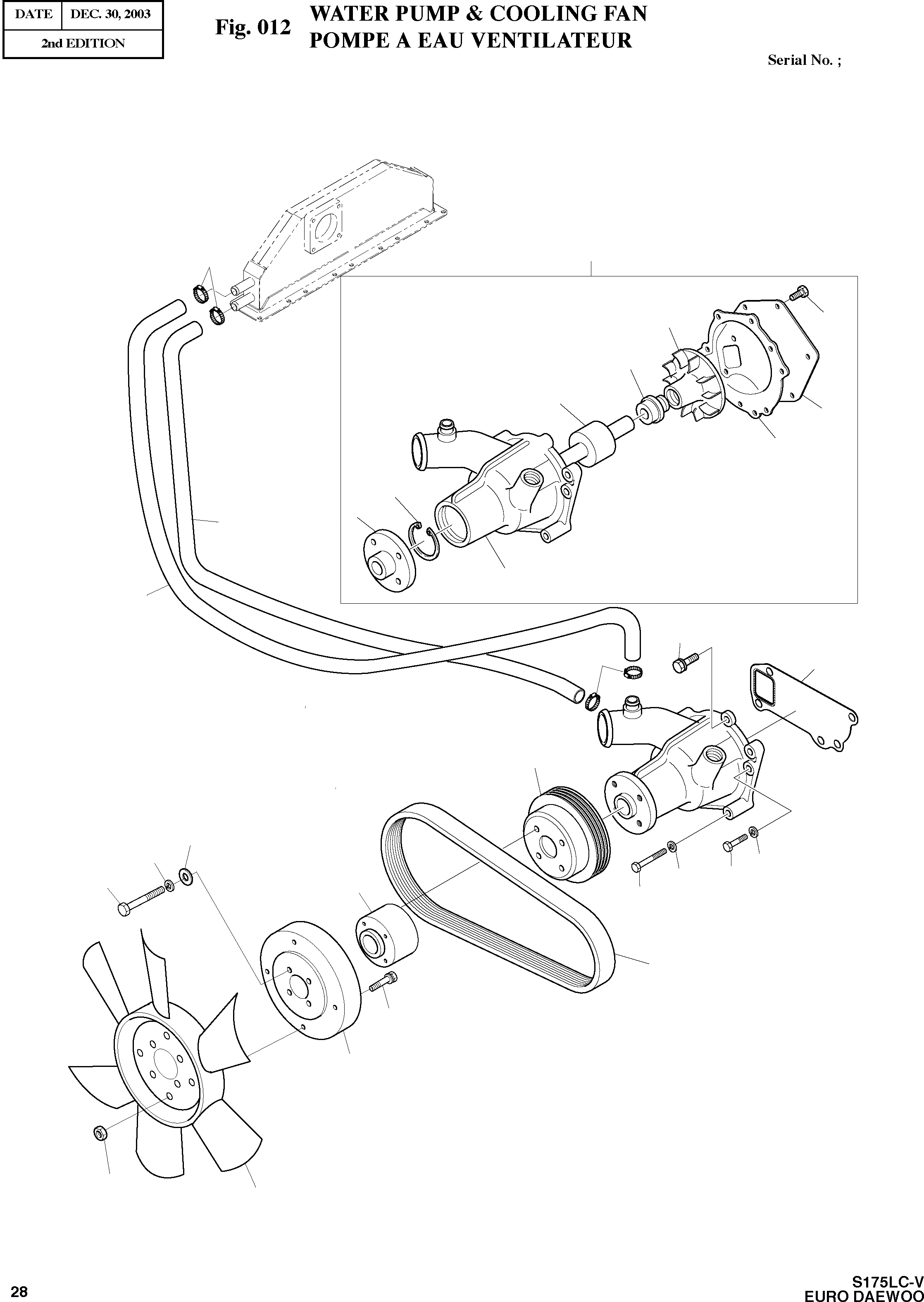 | DATE | DEC. 30, 2003 |
|---|---|
| 2nd EDITION | |

Fig. 012 WATER PUMP & COOLING FAN
POMPE A EAU VENTILATEUR

Serial No. ;

28

S175LC-V
EURO DAEWOO