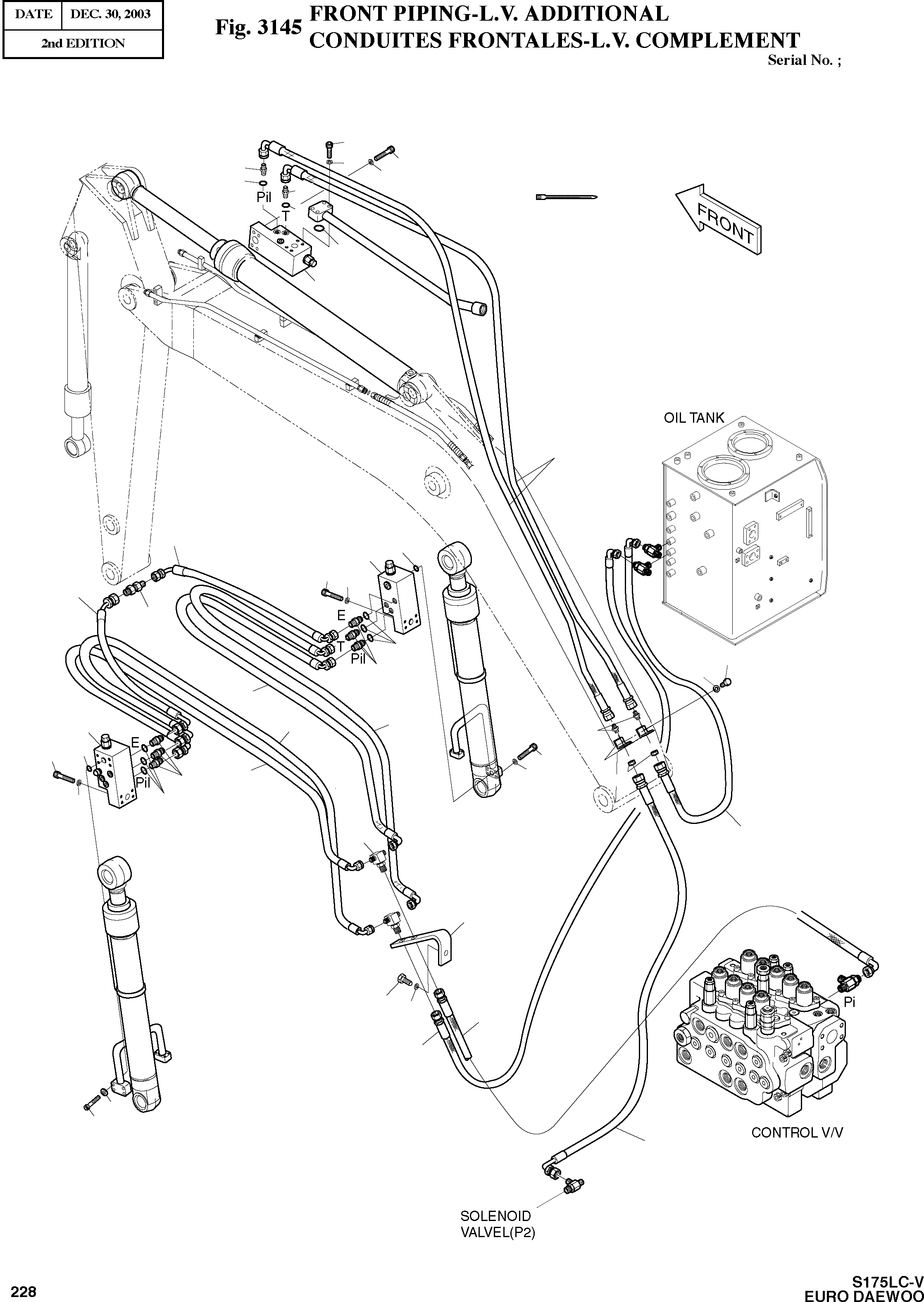 | DATE | DEC. 30, 2003 |
|---|---|
| 2nd EDITION | |

Fig. 3145 FRONT PIPING-L.V. ADDITIONAL
CONDUITES FRONTALES-L.V. COMPLEMENT

Serial No. ;

Pil

T

FRONT

OIL TANK

E

T

Pil

E

Pil

Pi

CONTROL V/V

SOLENOID VALVEL(P2)

228

S175LC-V
EURO DAEWOO