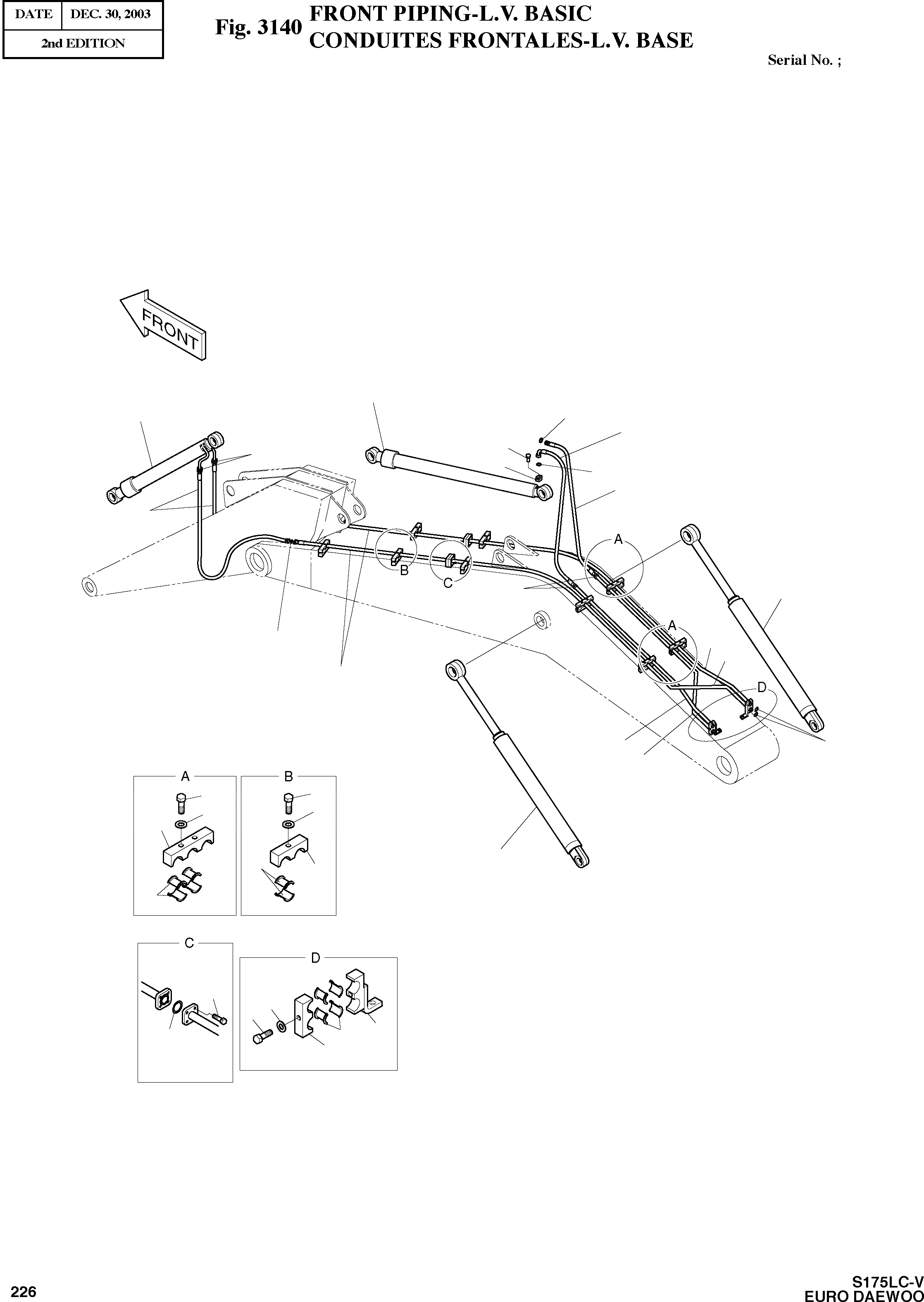 | DATE | DEC. 30, 2003 |
|---|---|
| 2nd EDITION | |

Fig. 3140 FRONT PIPING-L.V. BASIC
CONDUITES FRONTALES-L.V. BASE

Serial No. ;

FRONT

A

B

C

A

D

A

B

C

D

226

S175LC-V
EURO DAEWOO