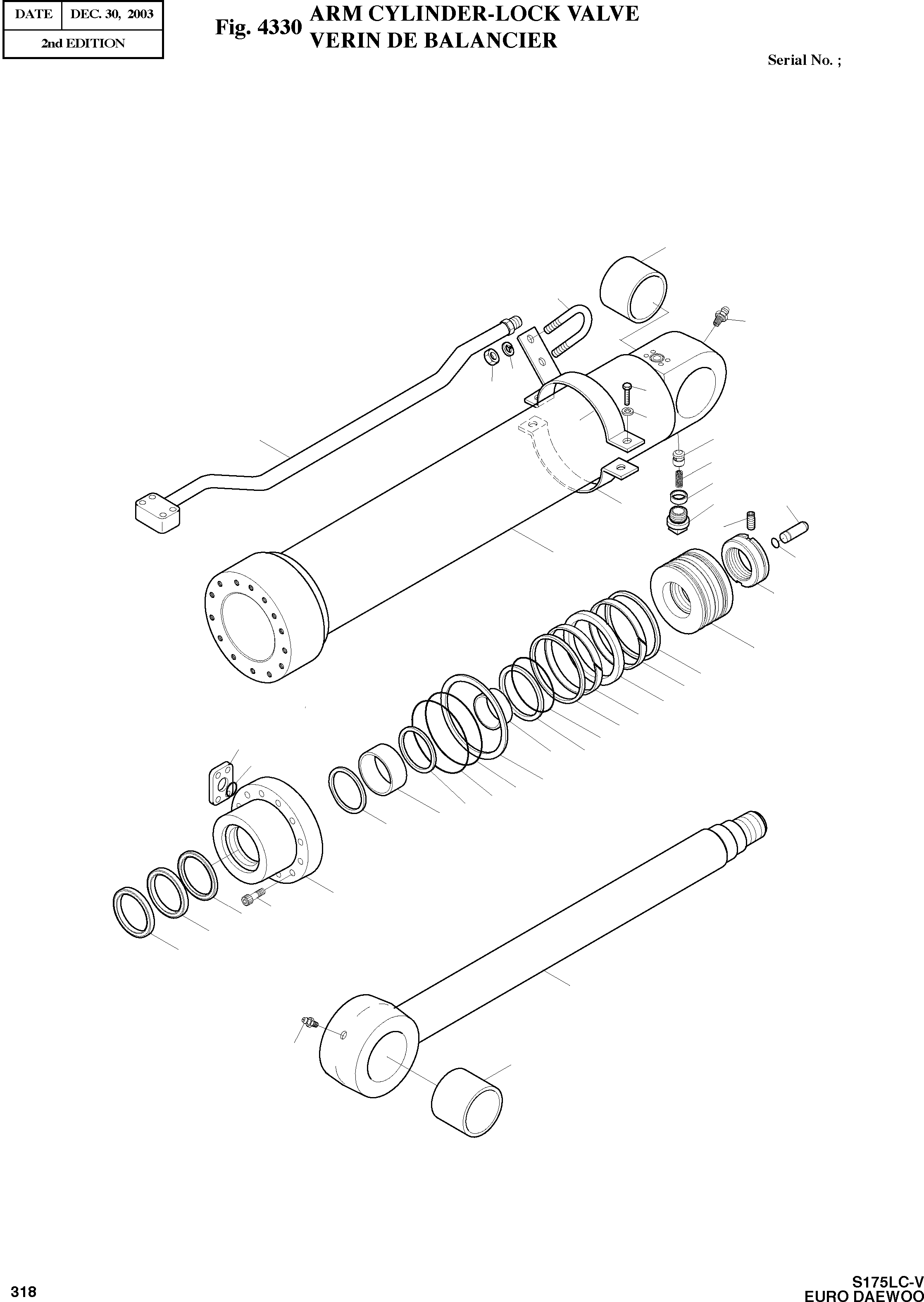 | DATE | DEC. 30, 2003 |
|---|---|
| 2nd EDITION | |

Fig. 4330 ARM CYLINDER-LOCK VALVE
VERIN DE BALANCIER

Serial No. ;

318

S175LC-V
EURO DAEWOO