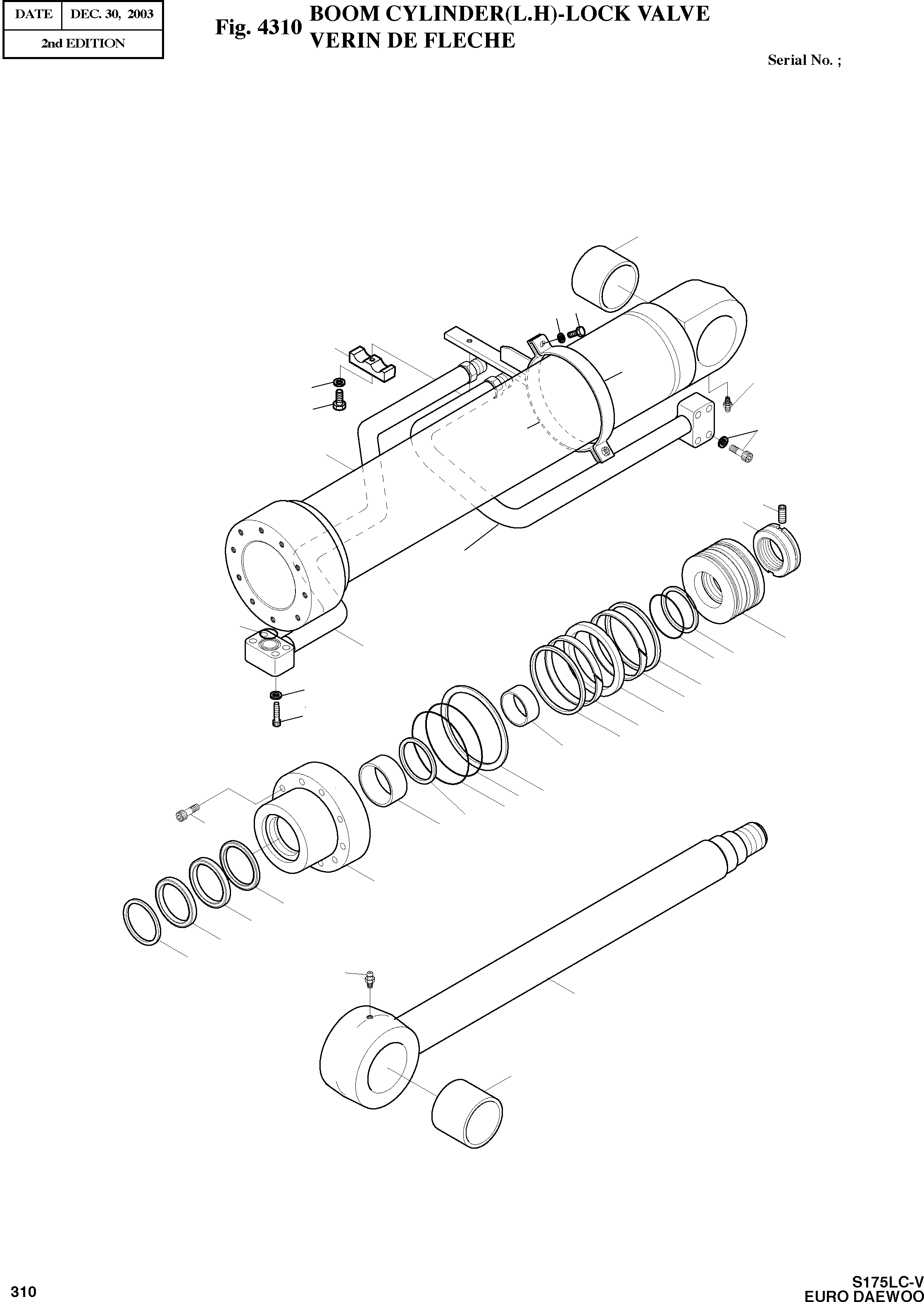 | DATE | DEC. 30, 2003 |
|---|---|
| 2nd EDITION | |

Fig. 4310 BOOM CYLINDER(L.H)-LOCK VALVE
VERIN DE FLECHE

Serial No. ;

310

S175LC-V
EURO DAEWOO