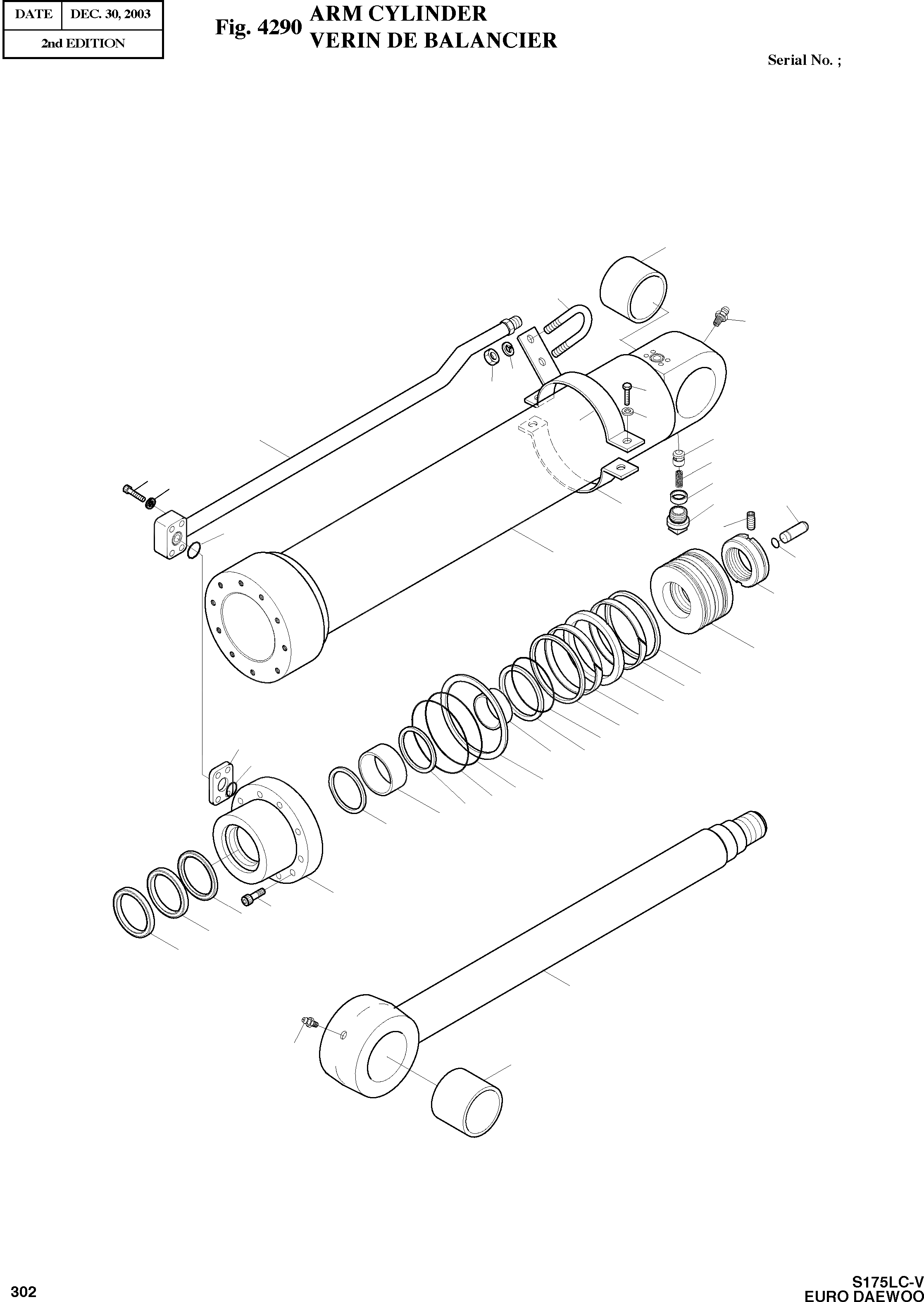 | DATE | DEC. 30, 2003 |
|---|---|
| 2nd EDITION | |

Fig. 4290 ARM CYLINDER
VERIN DE BALANCIER

Serial No. ;

302

S175LC-V
EURO DAEWOO