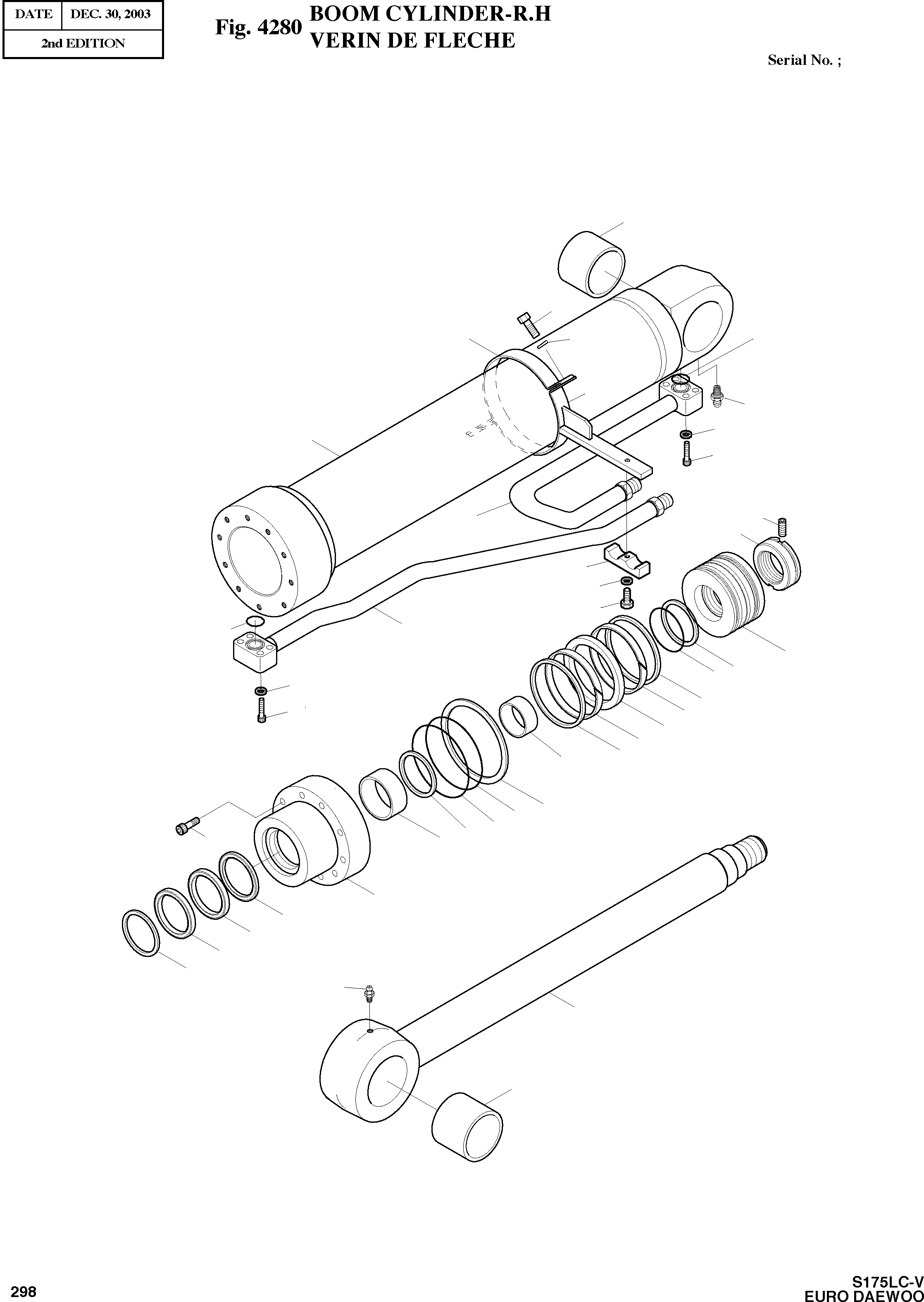 | DATE | DEC. 30, 2003 |
|---|---|
| 2nd EDITION | |

Fig. 4280 BOOM CYLINDER-R.H
VERIN DE FLECHE

Serial No. ;

298

S175LC-V
EURO DAEWOO