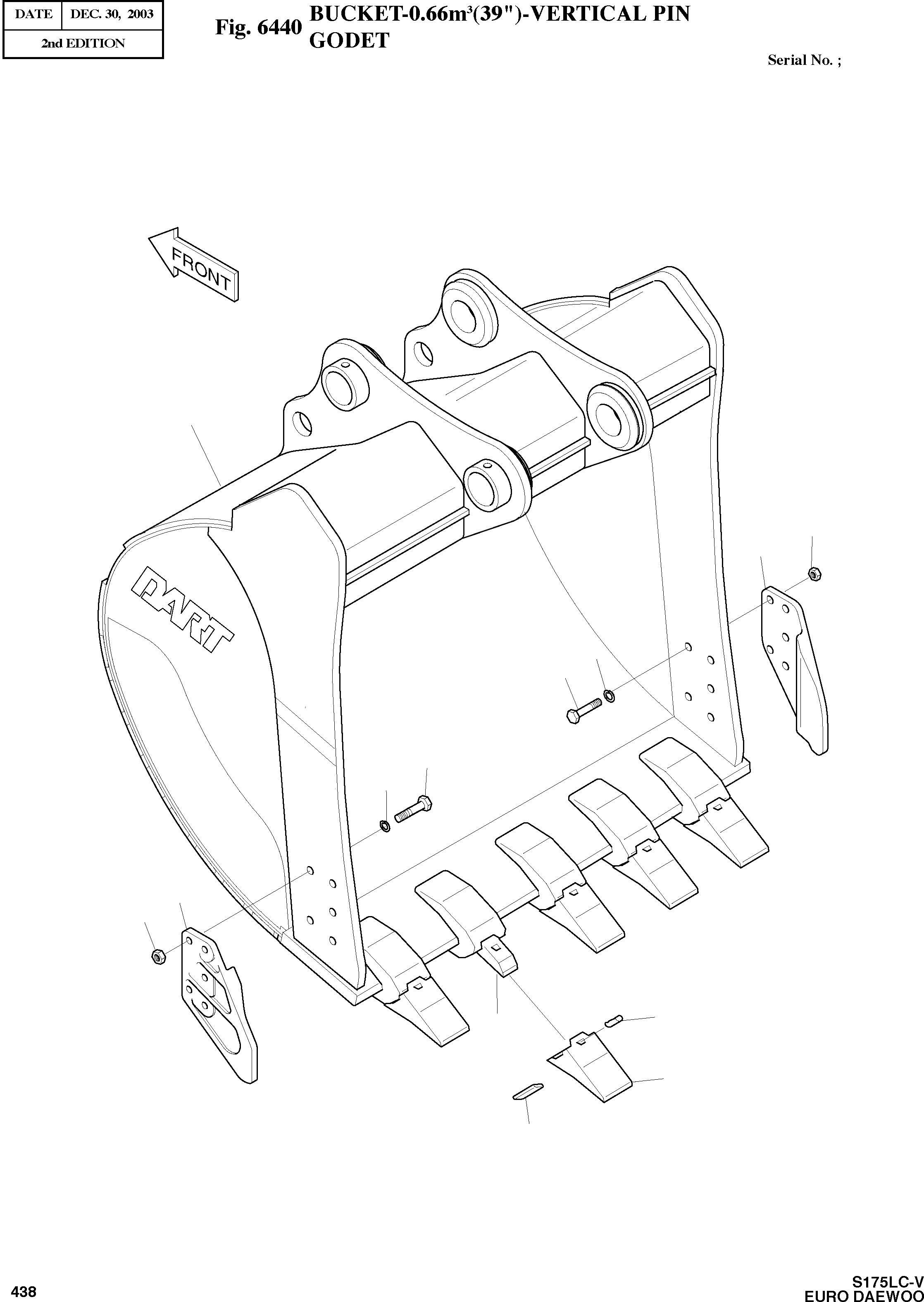 | DATE | DEC. 30, 2003 |
|---|---|
| 2nd EDITION | |

Fig. 6440 BUCKET-0.66m$^3$(39")-VERTICAL PIN
GODET

Serial No. ;

FRONT

DART

438

S175LC-V
EURO DAEWOO