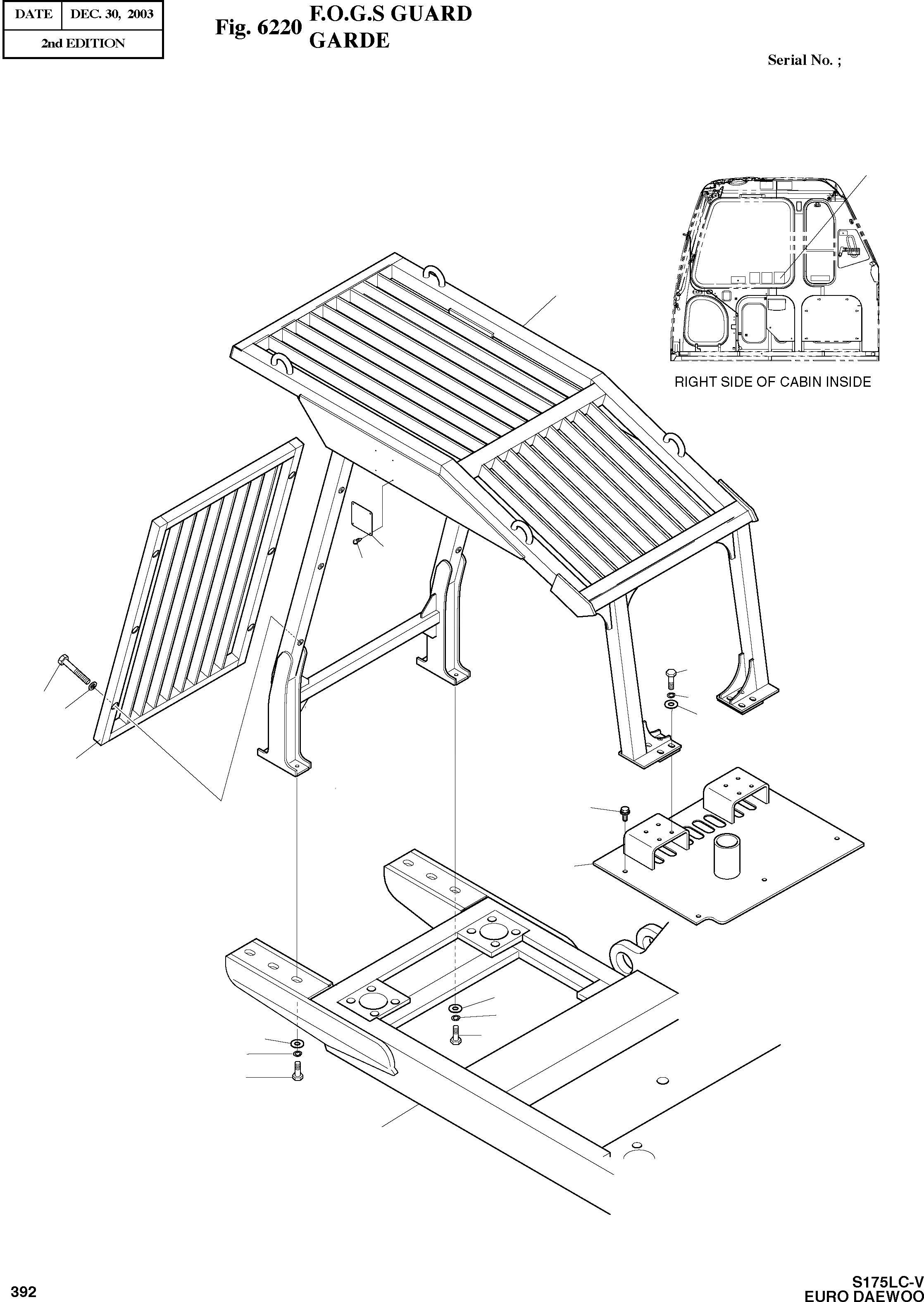 | DATE | DEC. 30, 2003 |
|---|---|
| 2nd EDITION | |

Fig. 6220 F.O.G.S GUARD
GARDE

Serial No. ;

RIGHT SIDE OF CABIN INSIDE

392

S175LC-V
EURO DAEWOO