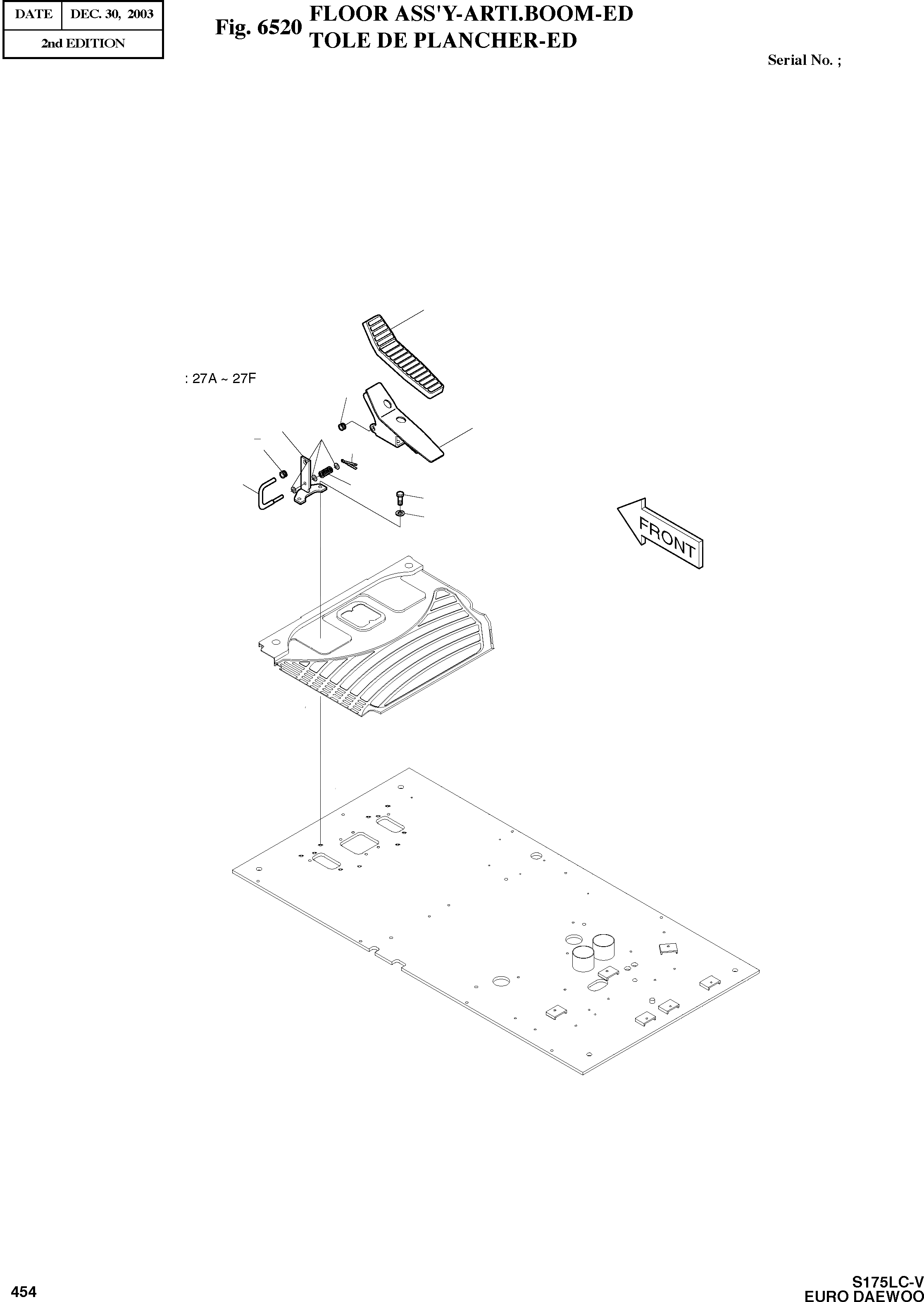 | DATE | DEC. 30, 2003 |
|---|---|
| 2nd EDITION | |

Fig. 6520 FLOOR ASS'Y-ARTI.BOOM-ED
TOLE DE PLANCHER-ED

Serial No. ;

: 27A ~ 27F

FRONT

454

S175LC-V
EURO DAEWOO