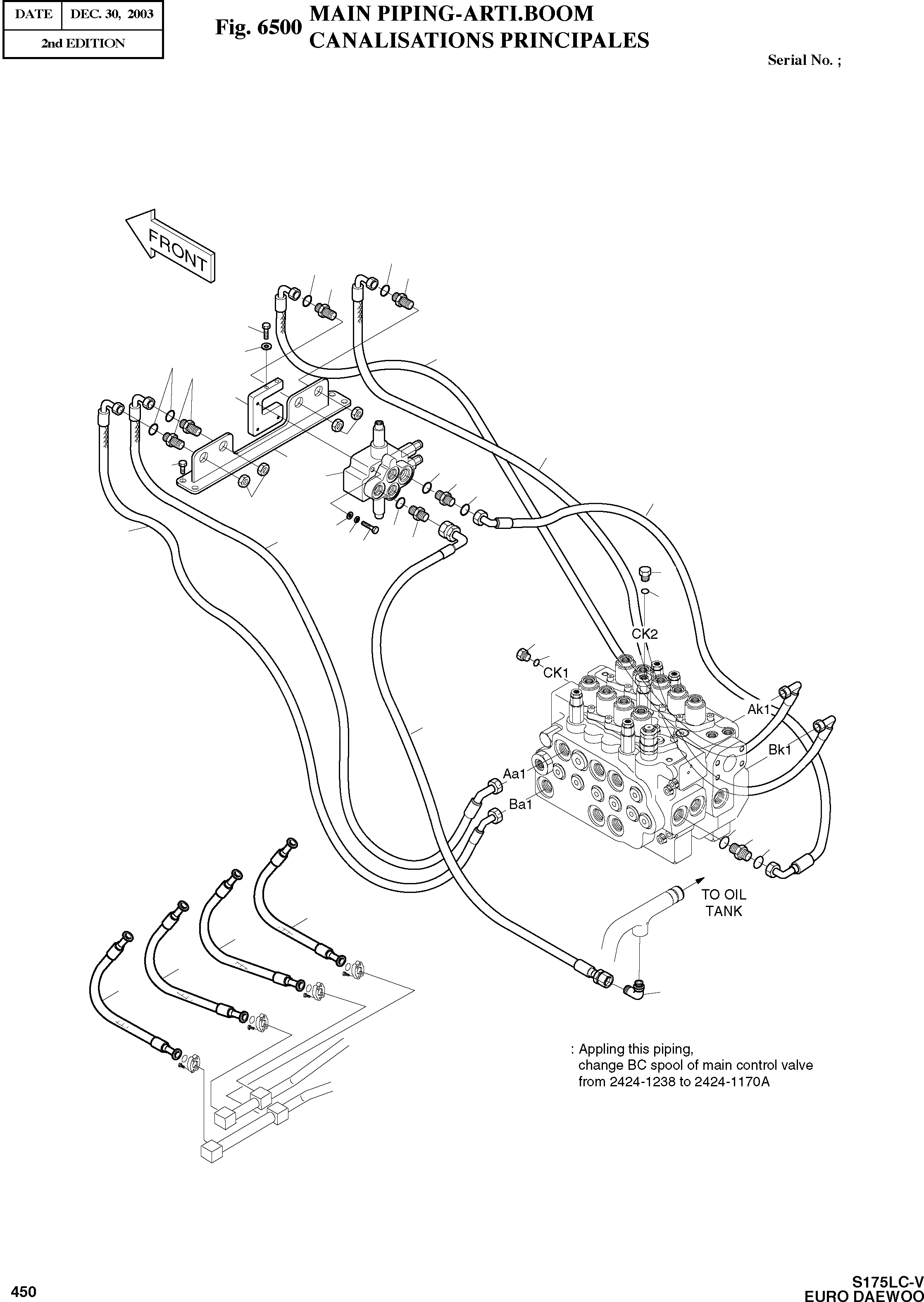 | DATE | DEC. 30, 2003 |
|---|---|
| 2nd EDITION | |

Fig. 6500 MAIN PIPING-ARTI.BOOM
CANALISATIONS PRINCIPALES

Serial No. ;

FRONT

CK2

CK1

Ak1

Bk1

Aa1

Ba1

TO OIL TANK

: Appling this piping, change BC spool of main control valve from 2424-1238 to 2424-1170A

450

S175LC-V
EURO DAEWOO