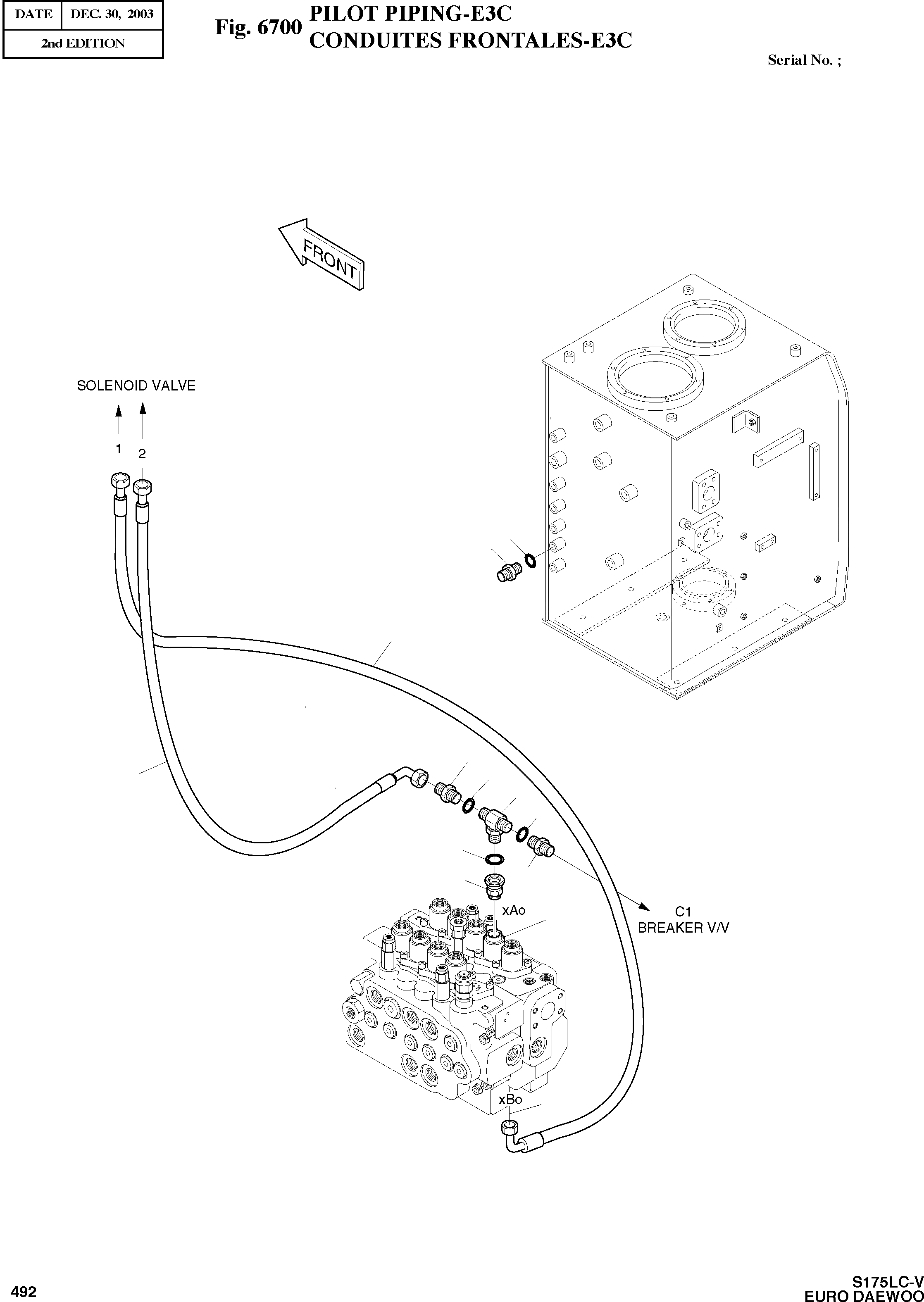 | DATE | DEC. 30, 2003 |
|---|---|
| 2nd EDITION | |

Fig. 6700 PILOT PIPING-E3C
CONDUITES FRONTALES-E3C

Serial No. ;

FRONT

SOLENOID VALVE

1 2

xAo

C1
BREAKER V/V

xBo

492

S175LC-V
EURO DAEWOO