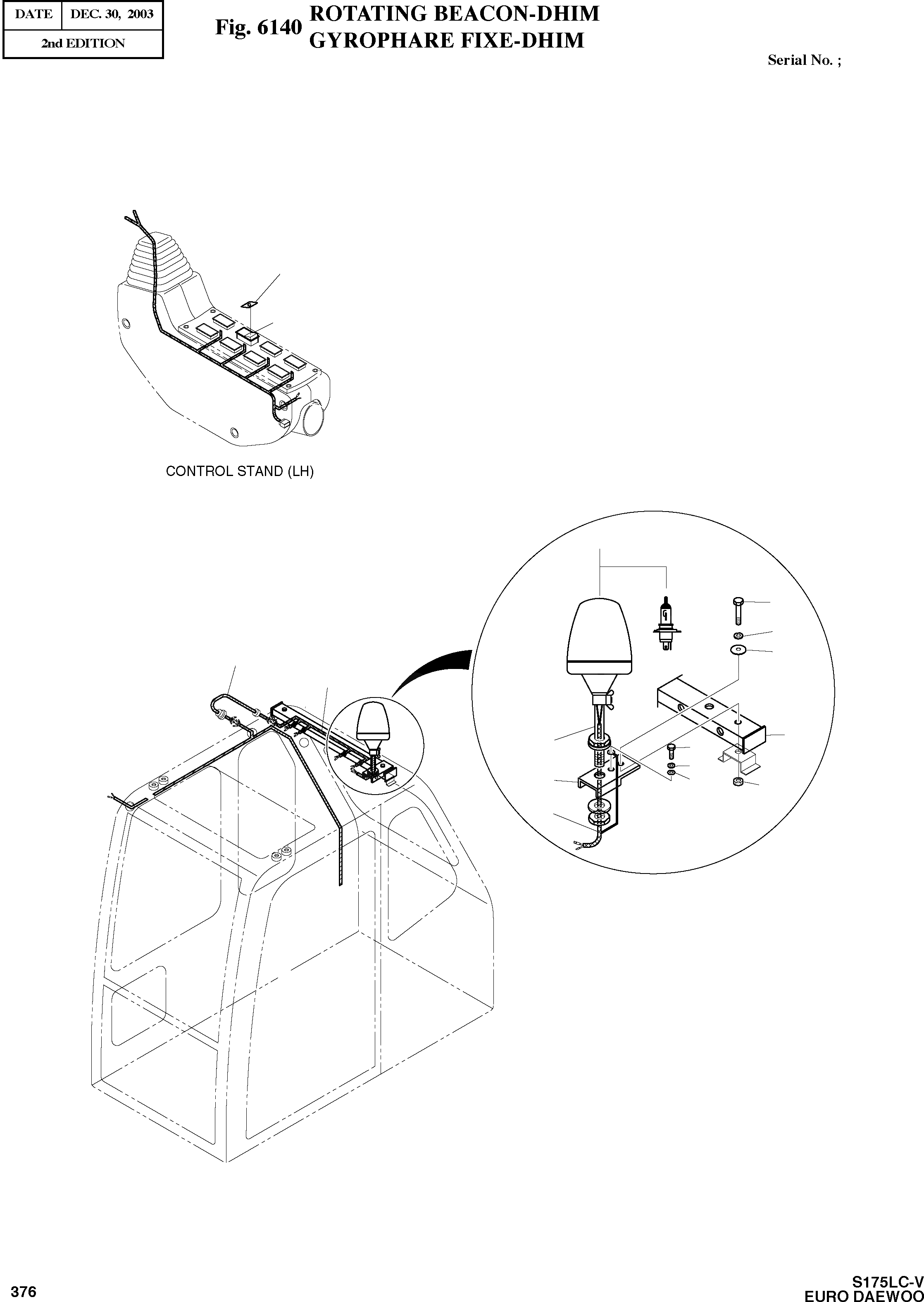 | DATE | DEC. 30, 2003 |
|---|---|
| 2nd EDITION | |

Fig. 6140 ROTATING BEACON-DHIM
GYROPHARE FIXE-DHIM

Serial No. ;

CONTROL STAND (LH)

376

S175LC-V
EURO DAEWOO