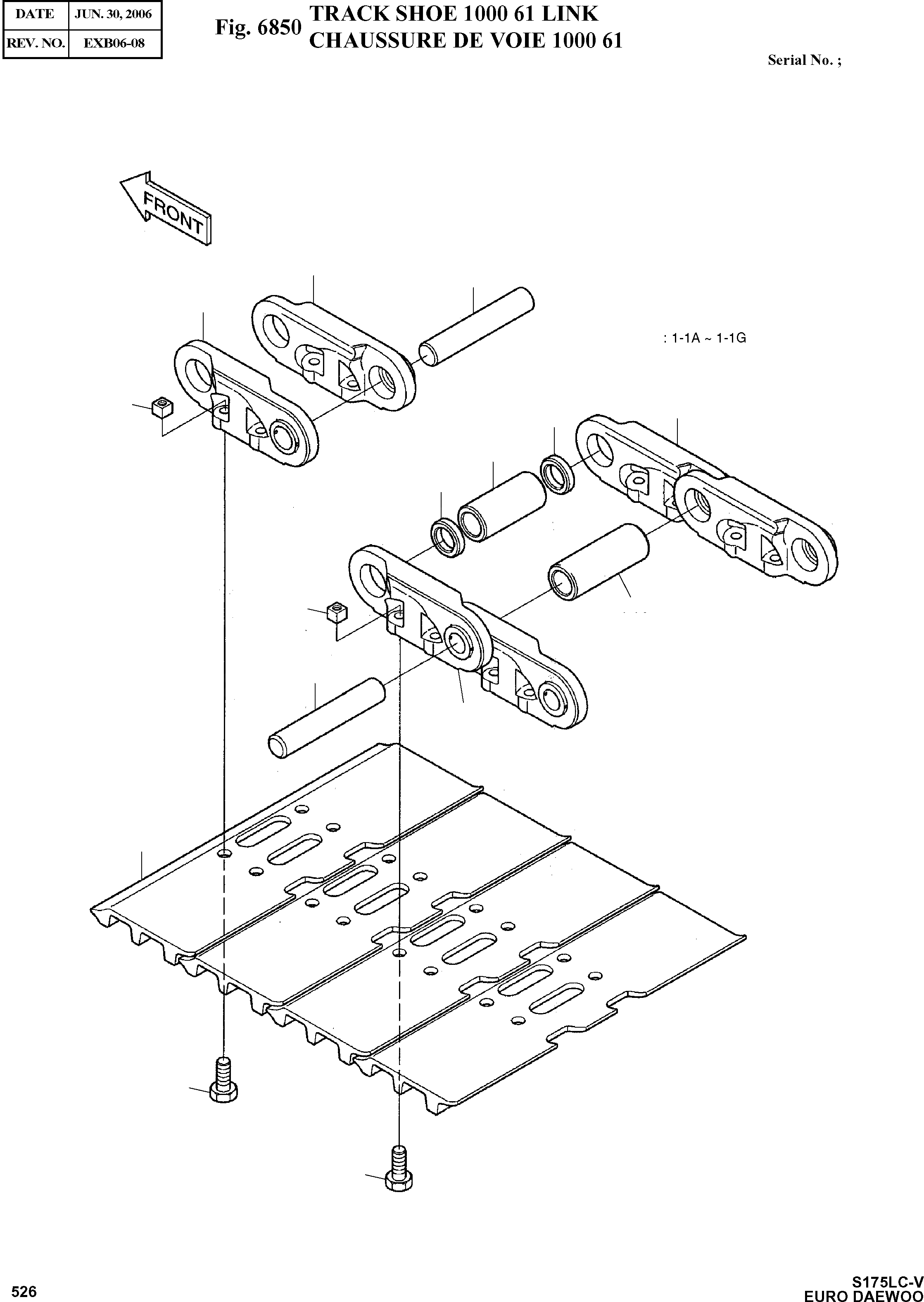 | DATE | JUN. 30, 2006 |
|---|---|
| REV. NO. | EXB06-08 |

Fig. 6850 TRACK SHOE 1000 61 LINK
CHAUSSURE DE VOIE 1000 61

Serial No. ;

FRONT

: 1-1A ~ 1-1G

526

S175LC-V
EURO DAEWOO